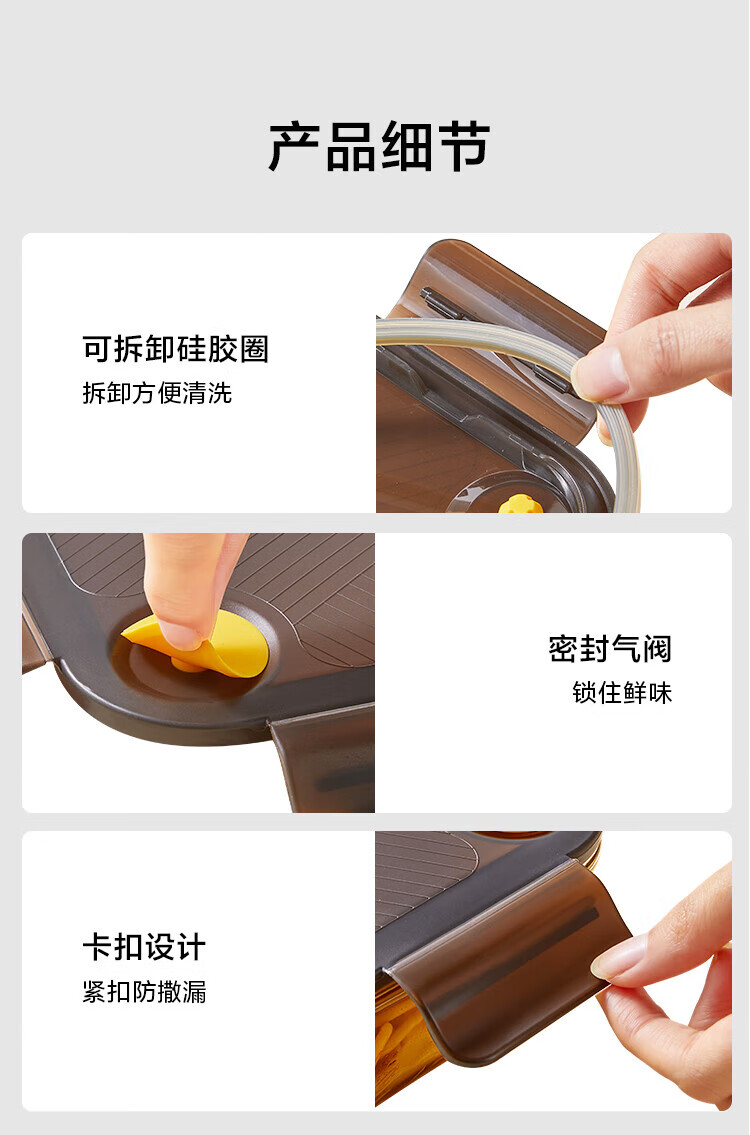 产品细节

可拆卸硅胶圈
拆卸方便清洗

密封气阀
锁住鲜味

卡扣设计
紧扣防撒漏