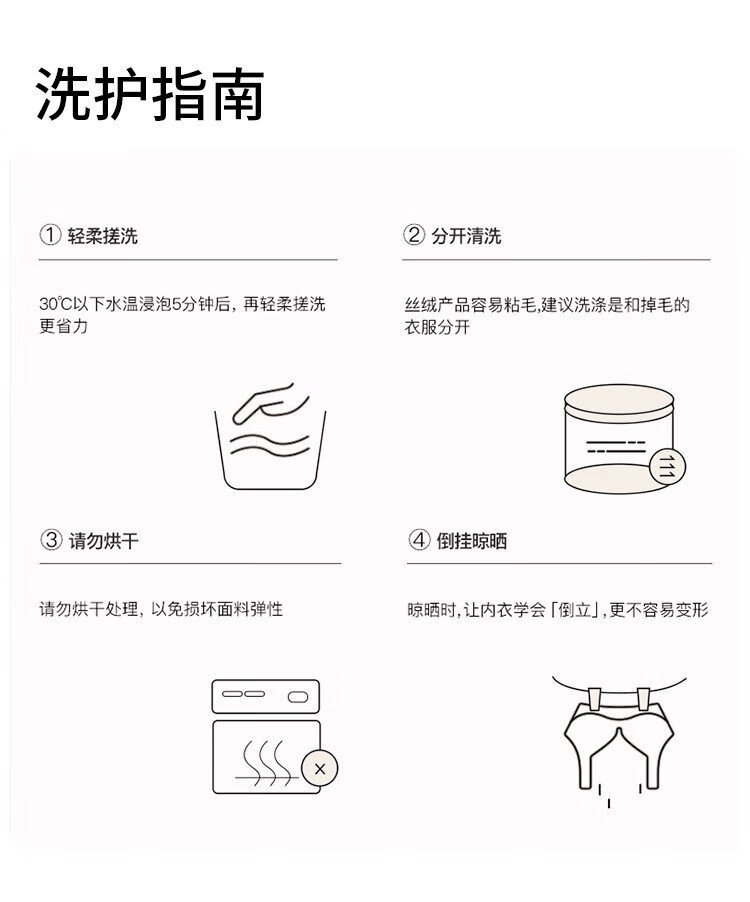 洗护指南

① 轻柔搓洗

30℃以下水温浸泡5分钟后，再轻柔搓洗更省力

② 分开清洗

丝绒产品容易粘毛,建议洗涤是和掉毛的衣服分开

③ 请勿烘干

请勿烘干处理，以免损坏面料弹性

④ 倒挂晾晒

晾晒时，让内衣学会「倒立」，更不容易变形