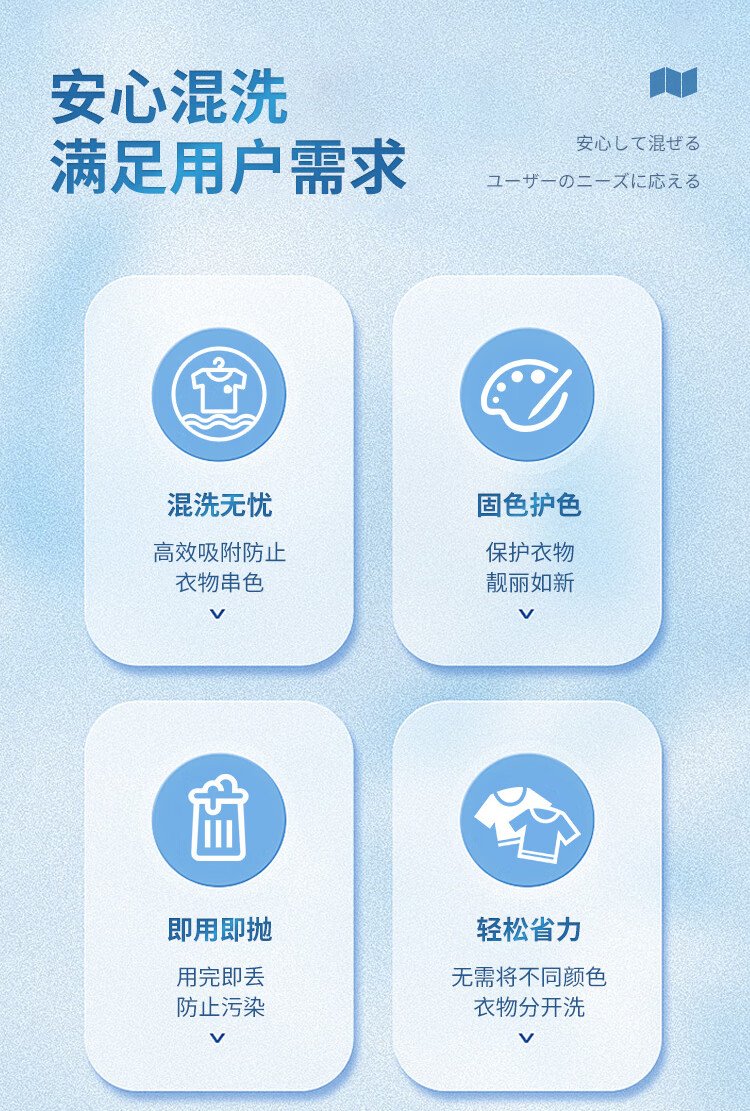 安心混洗
满足用户需求

安心して混ぜる
ユーザーのニーズに応える

混洗无忧

高效吸附防止
衣物串色

固色护色

保护衣物
靓丽如新

即用即抛

用完即丢
防止污染

轻松省力

无需将不同颜色
衣物分开洗