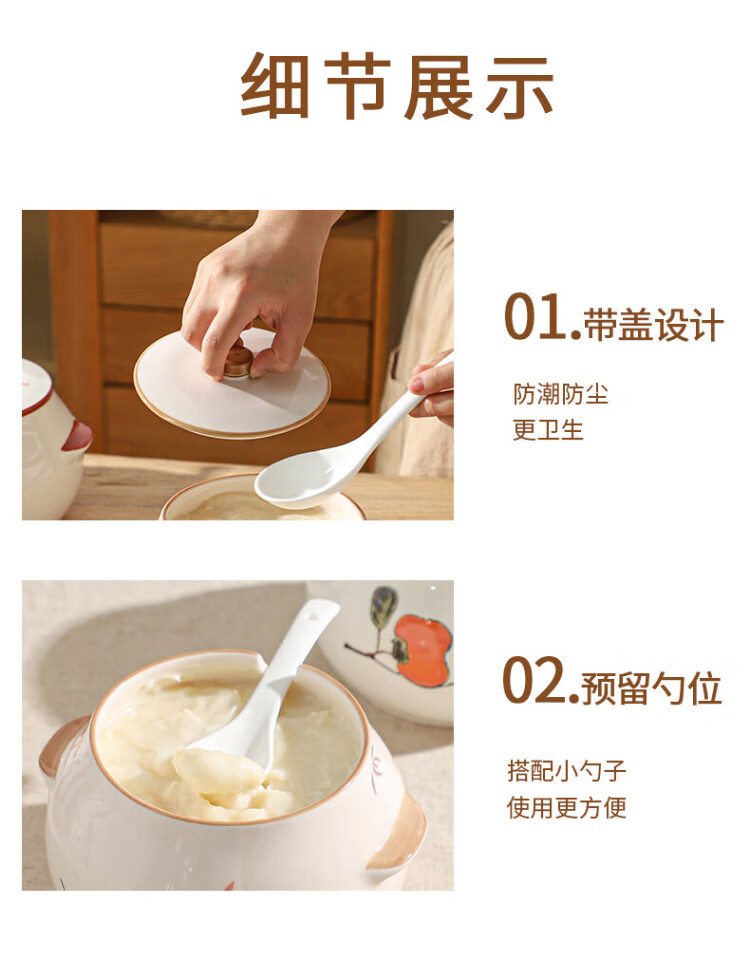 细节展示

01.带盖设计

防潮防尘
更卫生

02.预留勺位

搭配小勺子
使用更方便