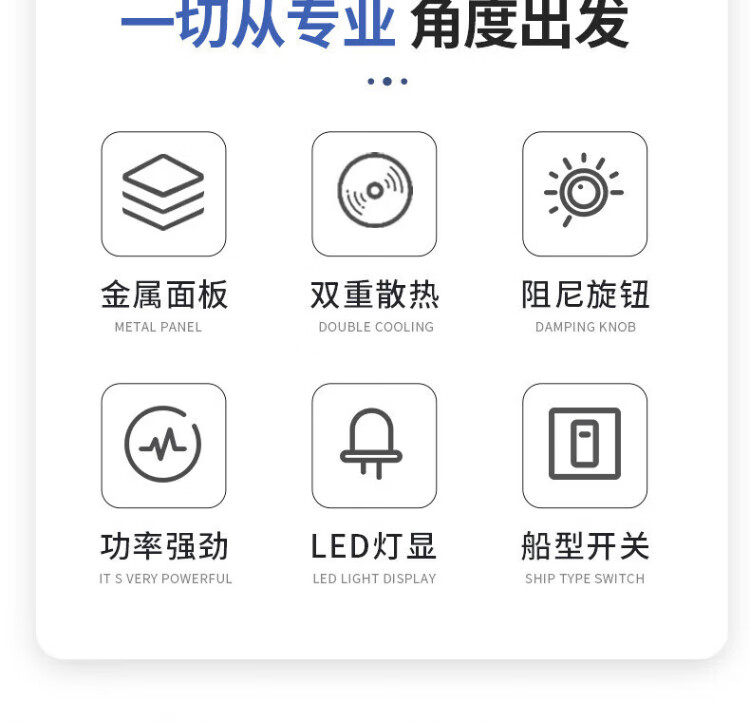 一切从专业 角度出发

金属面板
METAL PANEL

双重散热
DOUBLE COOLING

阻尼旋钮
DAMPING KNOB

功率强劲
IT S VERY POWERFUL

LED灯显
LED LIGHT DISPLAY

船型开关
SHIP TYPE SWITCH