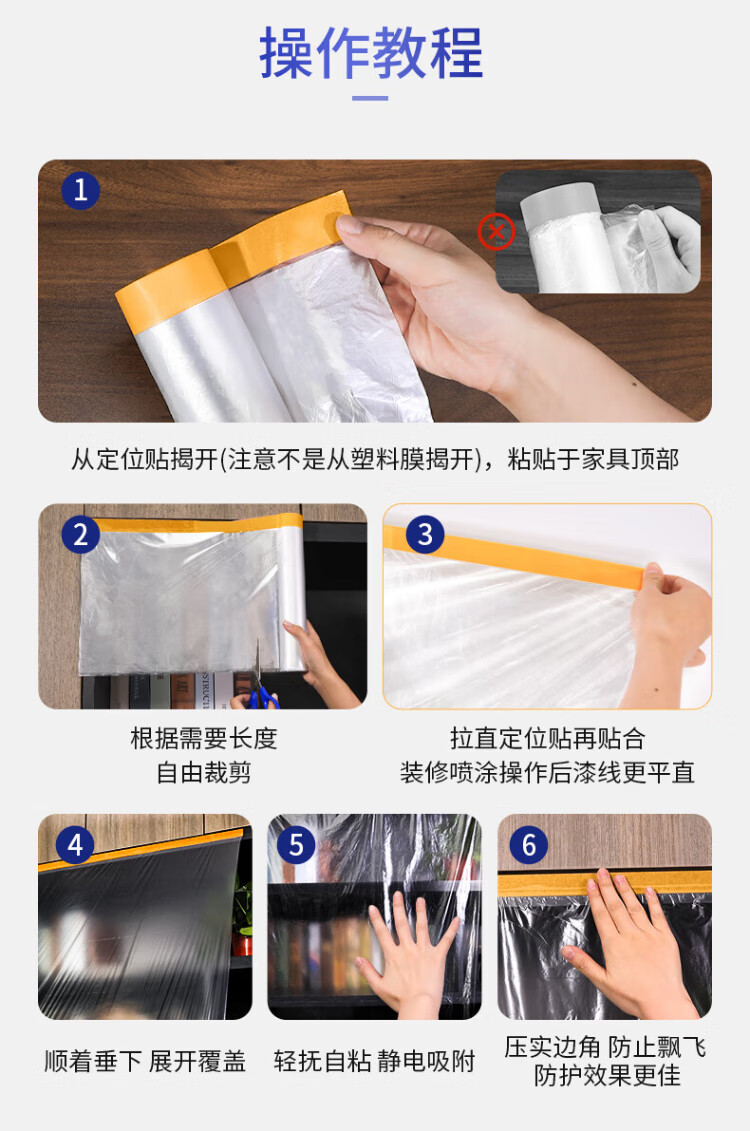 操作教程

1

从定位贴揭开(注意不是从塑料膜揭开)，粘贴于家具顶部

2

根据需要长度
自由裁剪

3

拉直定位贴再贴合
装修喷涂操作后漆线更平直

4

顺着垂下 展开覆盖

5

轻抚自粘 静电吸附

6

压实边角 防止飘飞
防护效果更佳