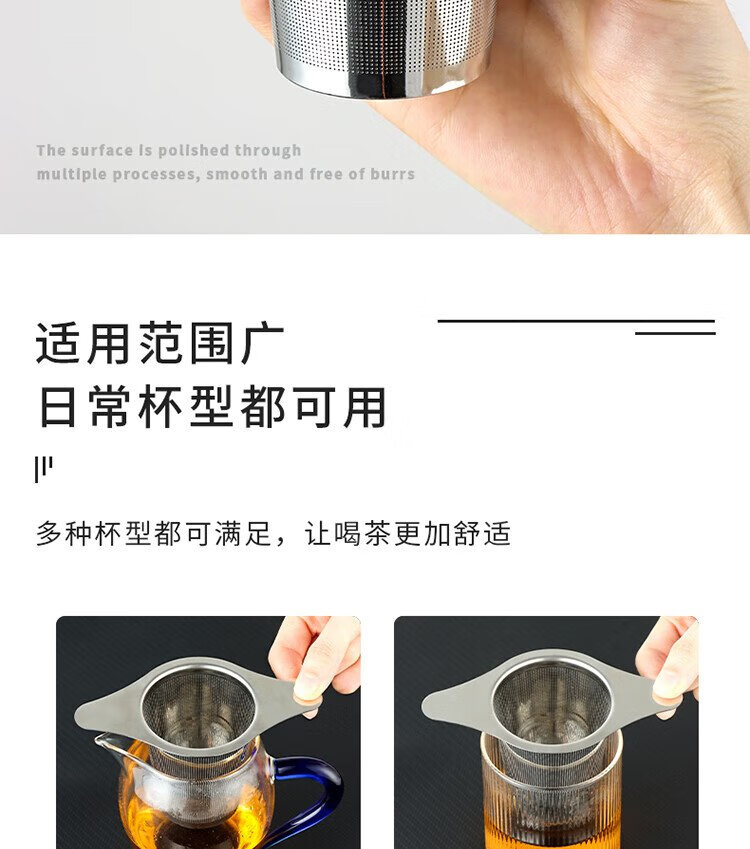 The surface is polished through multiple processes, smooth and free of burrs

适用范围广
日常杯型都可用

多种杯型都可满足，让喝茶更加舒适