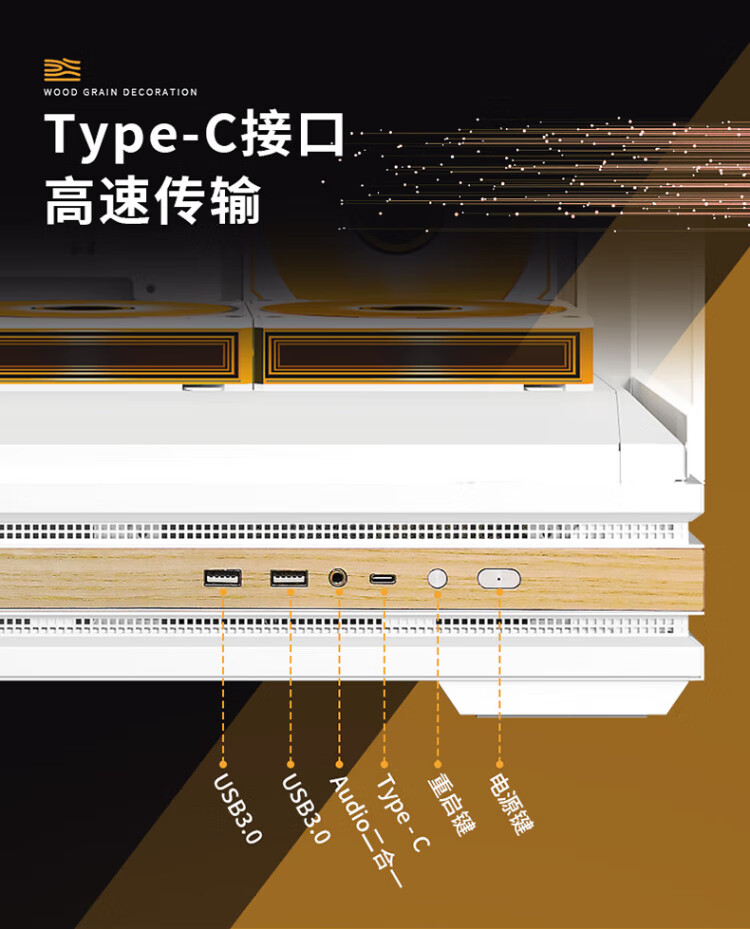 WOOD GRAIN DECORATION

Type-C接口
高速传输

USB3.0
USB3.0
Audio二合一
Type-C
重启键
电源键