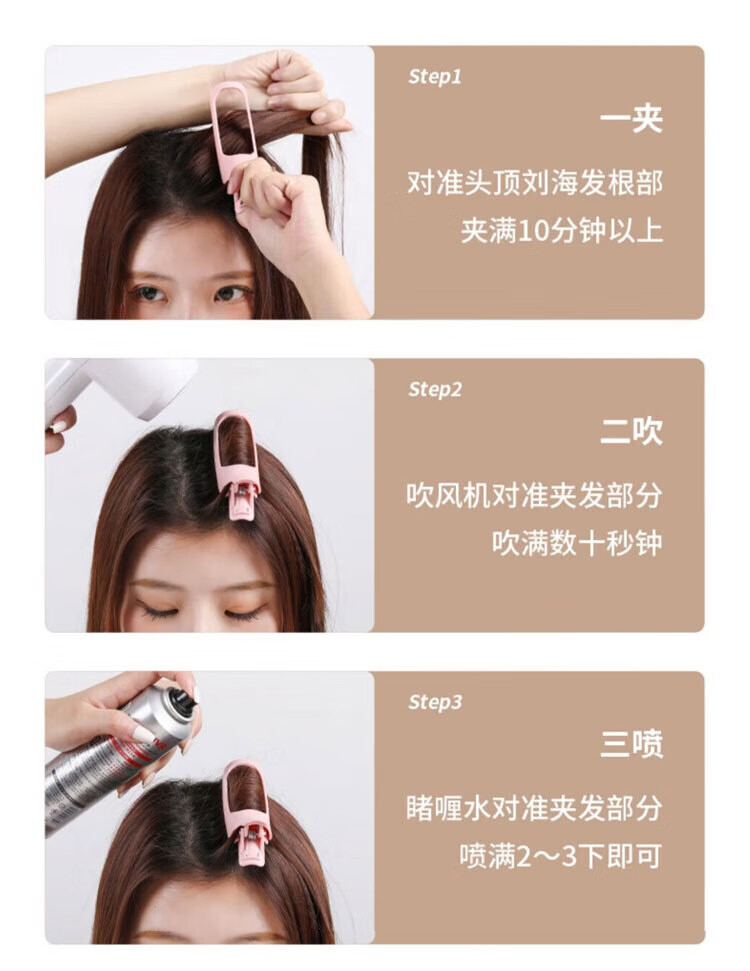 Step1

一夹

对准头顶刘海发根部
夹满10分钟以上

Step2

二吹

吹风机对准夹发部分
吹满数十秒钟

Step3

三喷

睹喱水对准夹发部分
喷满2～3下即可