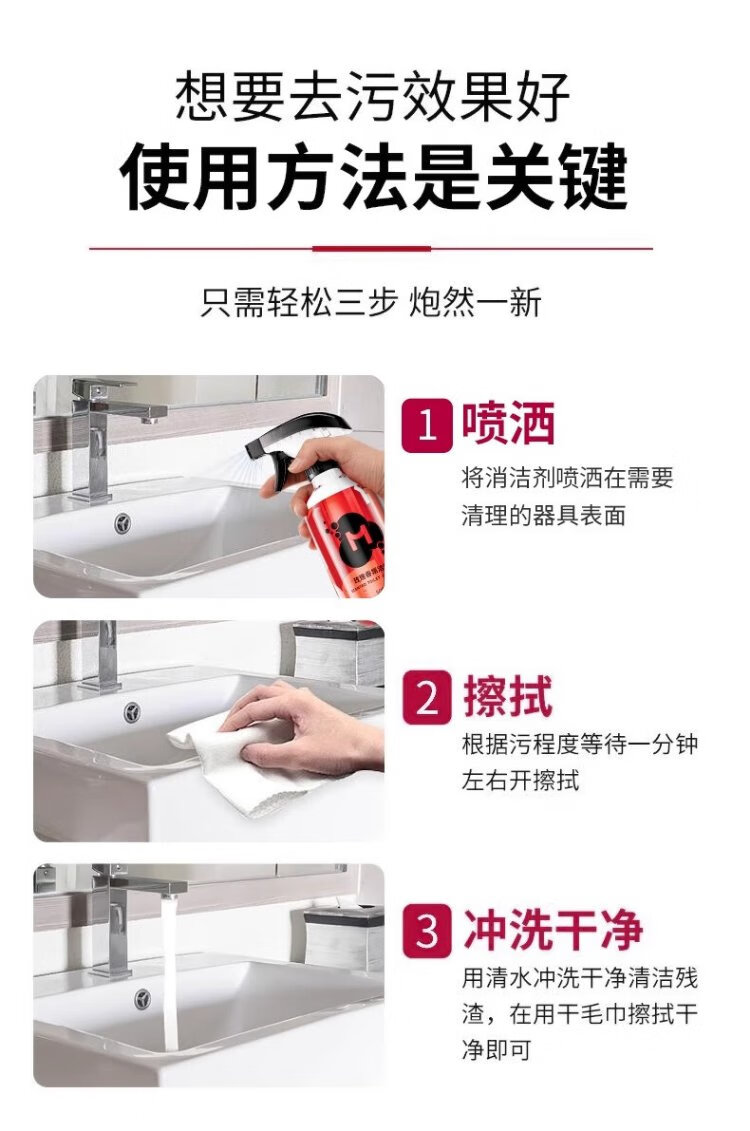 想要去污效果好
使用方法是关键

只需轻松三步 炮然一新

1 喷洒
将消洁剂喷洒在需要清理的器具表面

2 擦拭
根据污程度等待一分钟左右开擦拭

3 冲洗干净
用清水冲洗干净清洁残渣，在用干毛巾擦拭干净即可