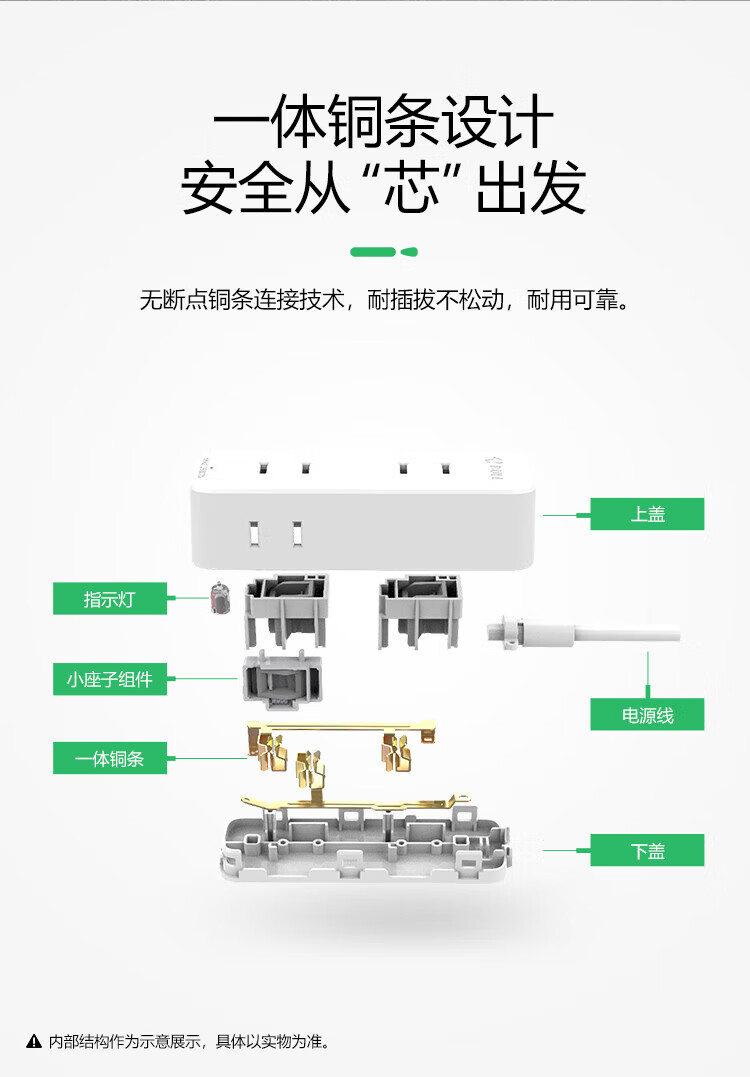 一体铜条设计
安全从“芯”出发

无断点铜条连接技术，耐插拔不松动，耐用可靠。

上盖

指示灯

小座子组件

电源线

一体铜条

下盖

内部结构作为示意展示，具体以实物为准。