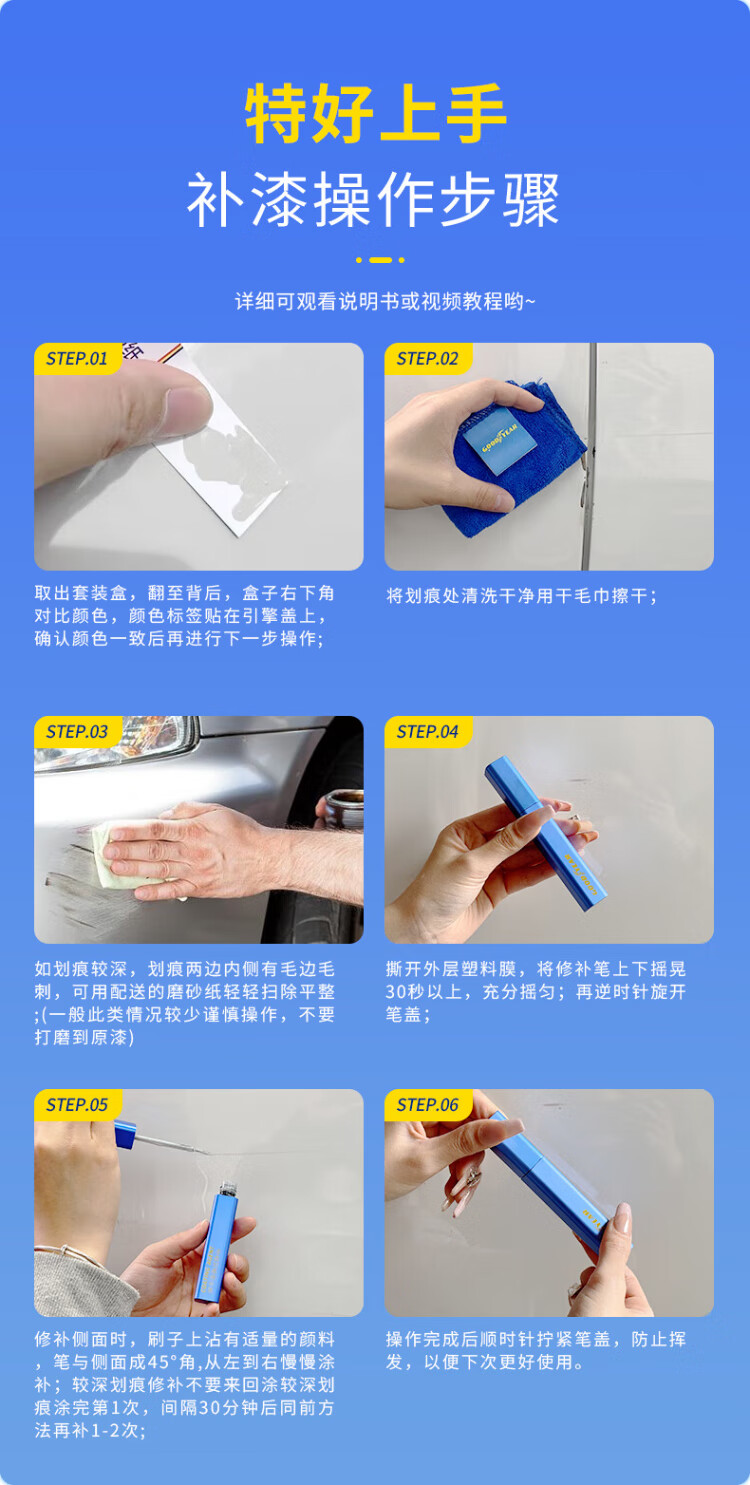 特好上手
补漆操作步骤

详细可观看说明书或视频教程哟~

STEP.01

取出套装盒，翻至背后，盒子右下角对比颜色，颜色标签贴在引擎盖上，确认颜色一致后再进行下一步操作;

STEP.02

GOODYEAR

将划痕处清洗干净用干毛巾擦干;

STEP.03

如划痕较深，划痕两边内侧有毛边毛刺，可用配送的磨砂纸轻轻扫除平整;(一般此类情况较少谨慎操作，不要打磨到原漆)

STEP.04

撕开外层塑料膜，将修补笔上下摇晃30秒以上，充分摇匀；再逆时针旋开笔盖；

STEP.05

修补侧面时，刷子上沾有适量的颜料，笔与侧面成45°角,从左到右慢慢涂补；较深划痕修补不要来回涂较深划痕涂完第1次，间隔30分钟后同前方法再补1-2次;

STEP.06

操作完成后顺时针拧紧笔盖，防止挥发，以便下次更好使用。