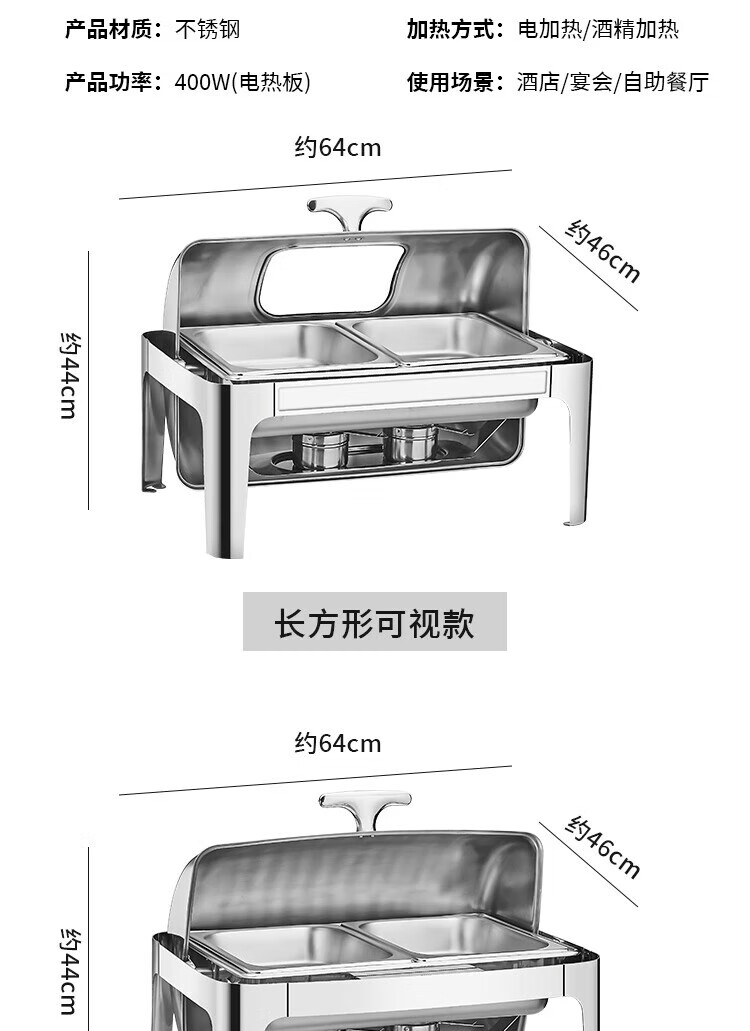 产品材质：不锈钢

加热方式：电加热/酒精加热

产品功率：400W(电热板)

使用场景：酒店/宴会/自助餐厅

约64cm

约46cm

约44cm

长方形可视款

约64cm

约46cm

约44cm