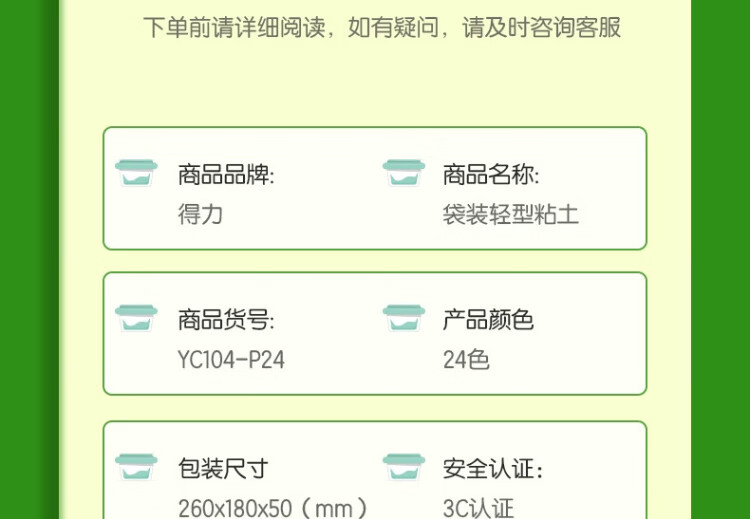 下单前请详细阅读，如有疑问，请及时咨询客服

商品品牌:
得力

商品名称:
袋装轻型粘土

商品货号:
YC104-P24

产品颜色
24色

包装尺寸
260x180x50（mm）

安全认证:
3C认证