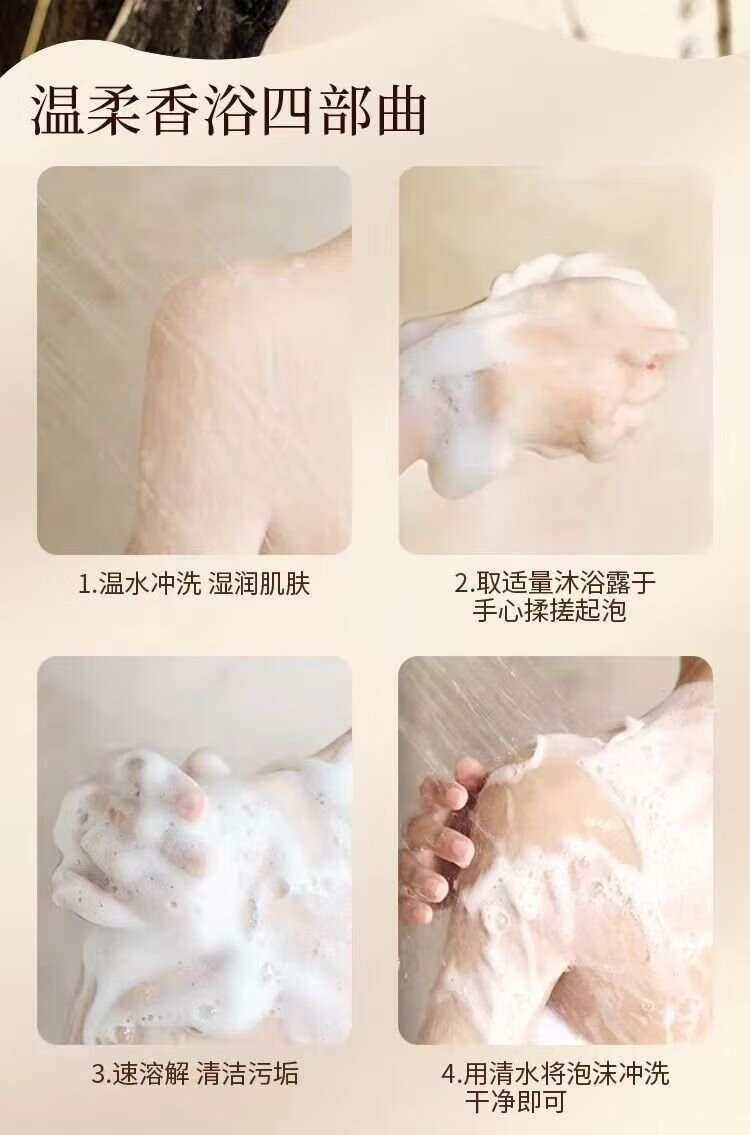 温柔香浴四部曲

1.温水冲洗 湿润肌肤

2.取适量沐浴露于手心揉搓起泡

3.速溶解 清洁污垢

4.用清水将泡沫冲洗干净即可