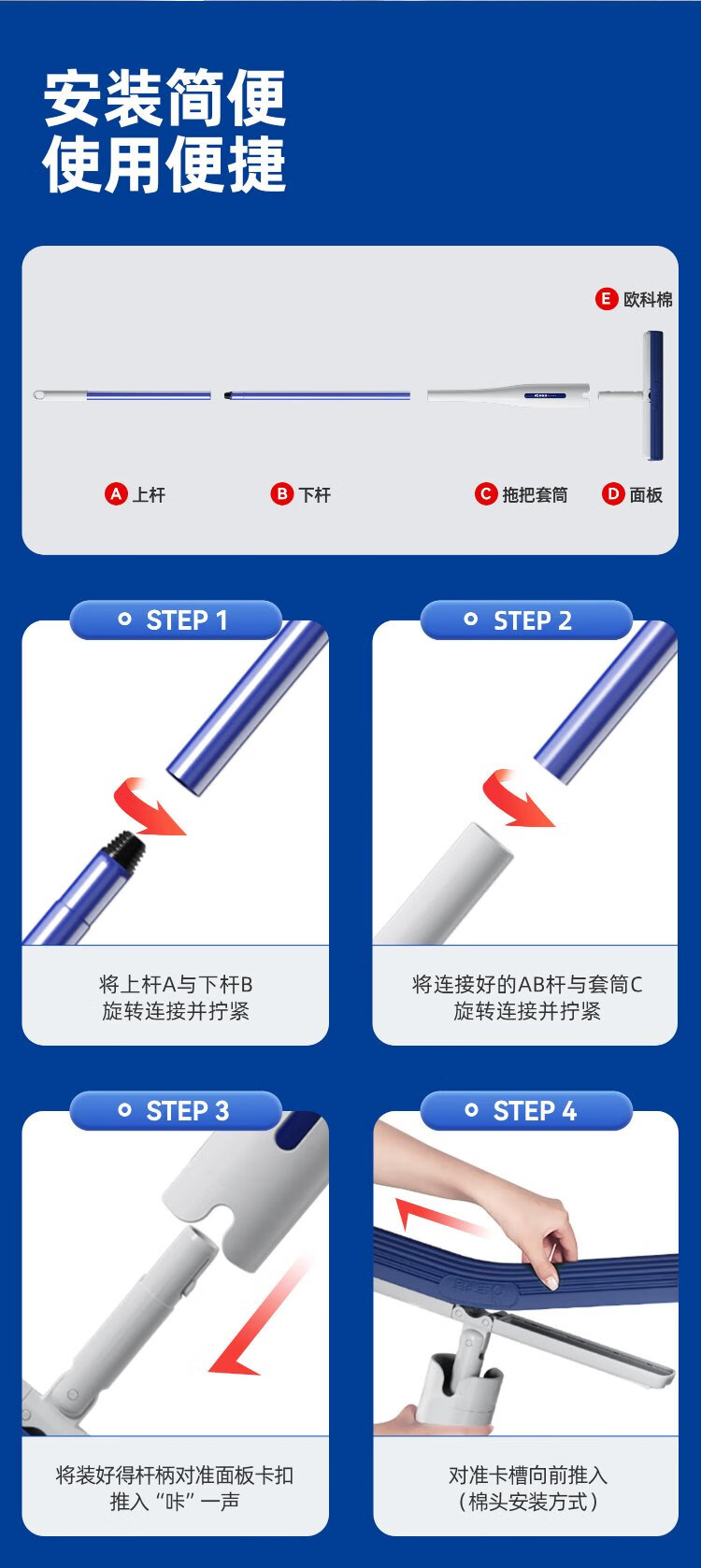 安装简便
使用便捷

E 欧科棉

A 上杆
B 下杆
C 拖把套筒
D 面板

STEP 1
将上杆A与下杆B
旋转连接并拧紧

STEP 2
将连接好的AB杆与套筒C
旋转连接并拧紧

STEP 3
将装好得杆柄对准面板卡扣
推入“咔”一声

STEP 4
对准卡槽向前推入
（棉头安装方式）