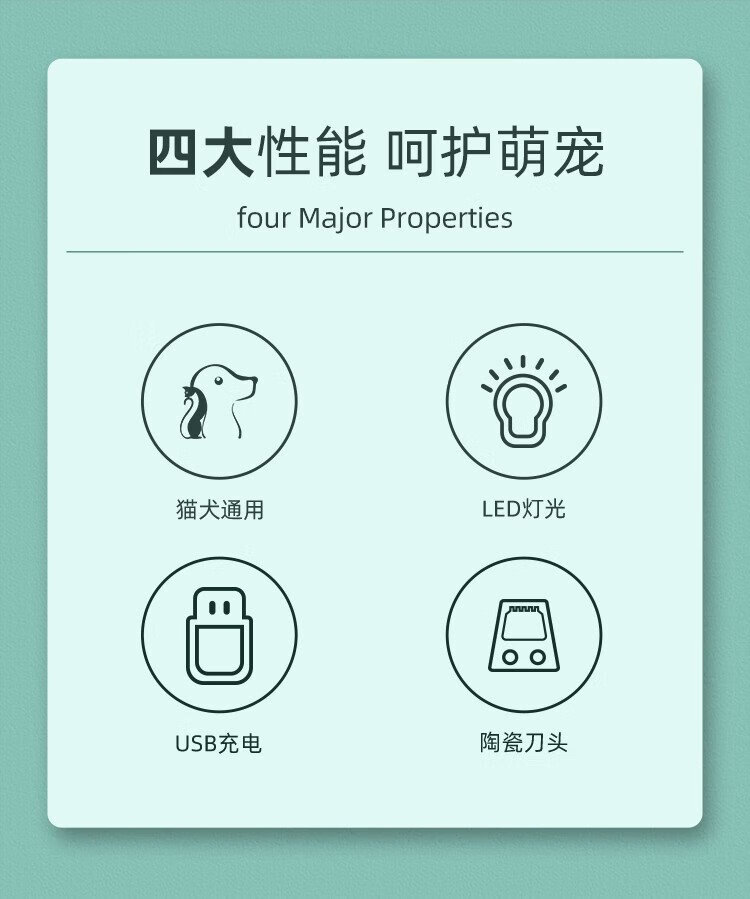 四大性能 呵护萌宠

four Major Properties

猫犬通用

LED灯光

USB充电

陶瓷刀头