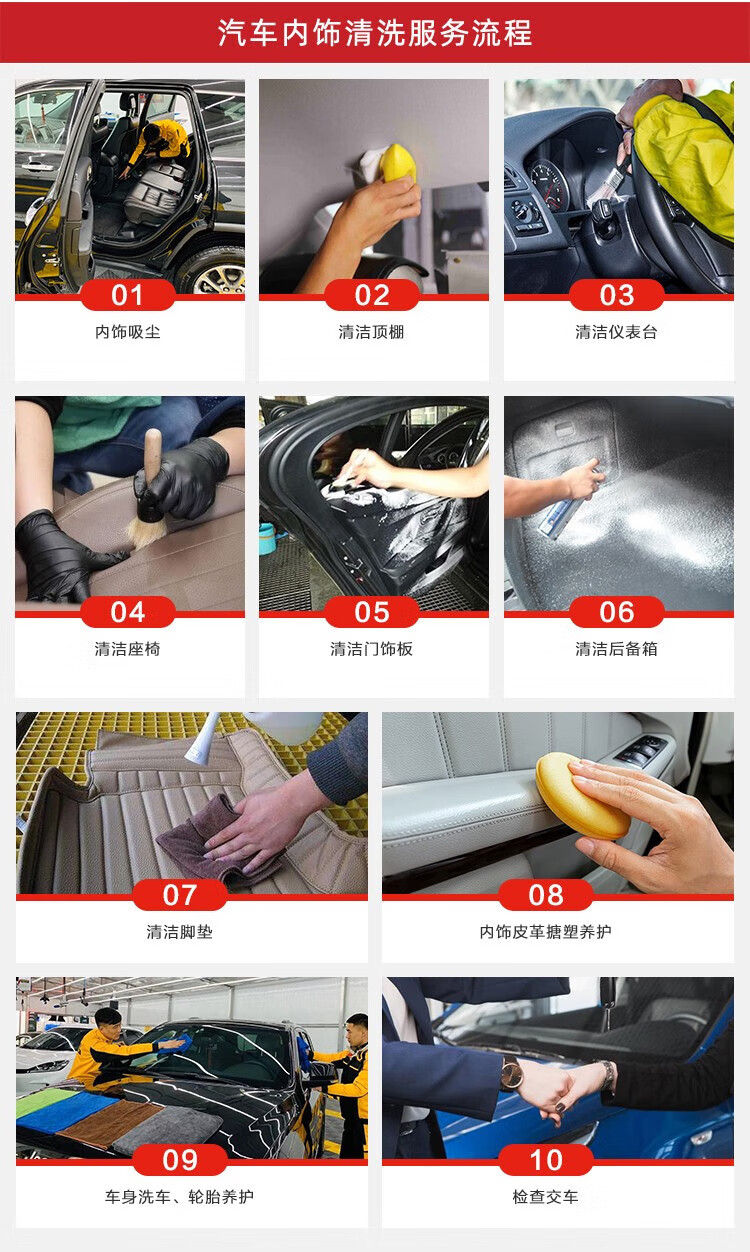 汽车内饰清洗服务流程

01
内饰吸尘

02
清洁顶棚

03
清洁仪表台

04
清洁座椅

05
清洁门饰板

06
清洁后备箱

07
清洁脚垫

08
内饰皮革搪塑养护

09
车身洗车、轮胎养护

10
检查交车