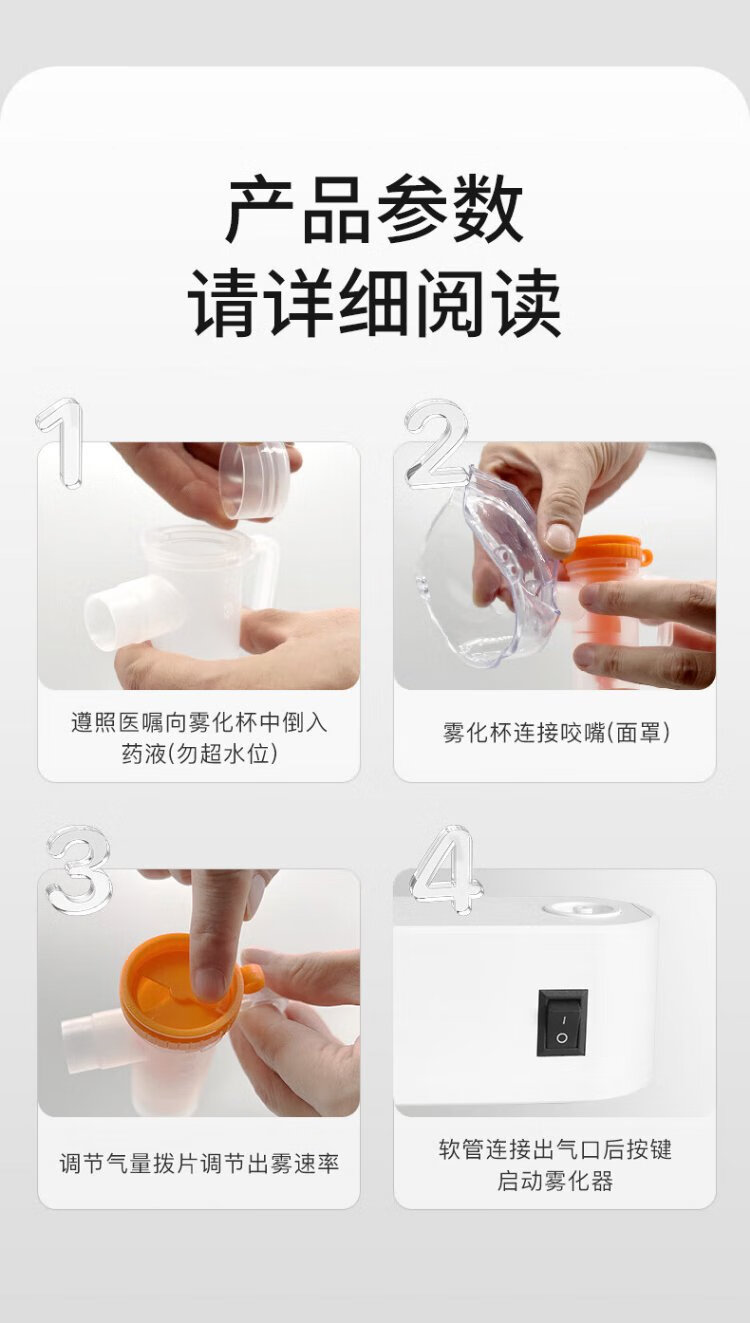 产品参数
请详细阅读

1

遵照医嘱向雾化杯中倒入药液(勿超水位)

2

雾化杯连接咬嘴(面罩)

3

调节气量拨片调节出雾速率

4

软管连接出气口后按键启动雾化器