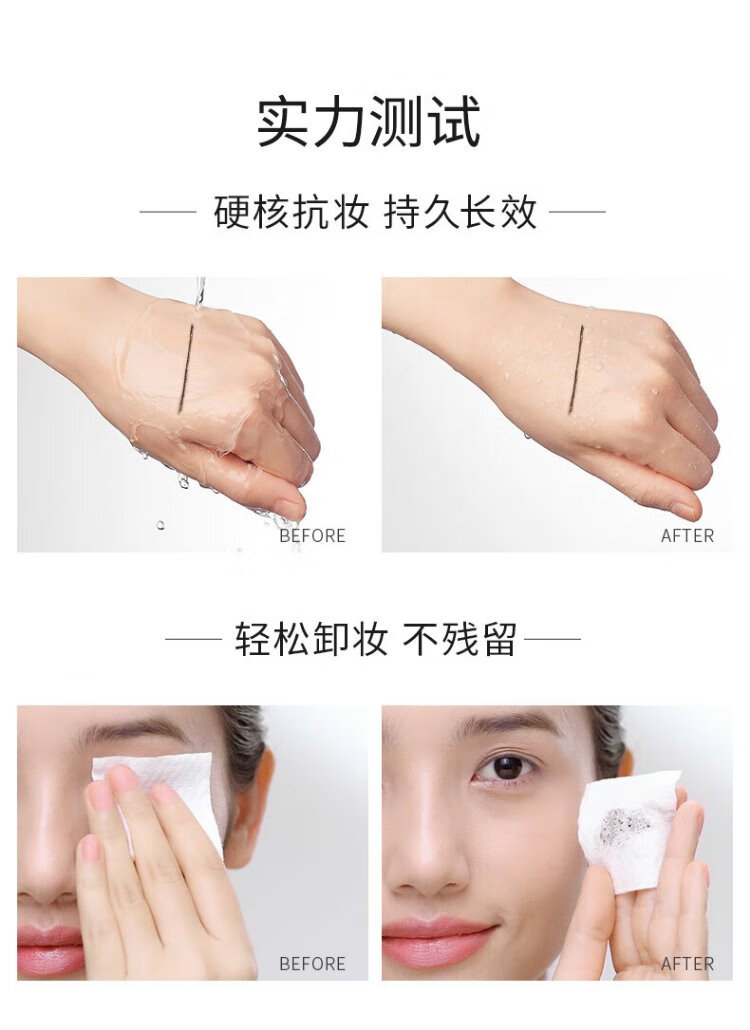 实力测试

硬核抗妆 持久长效

BEFORE

AFTER

轻松卸妆 不残留

BEFORE

AFTER