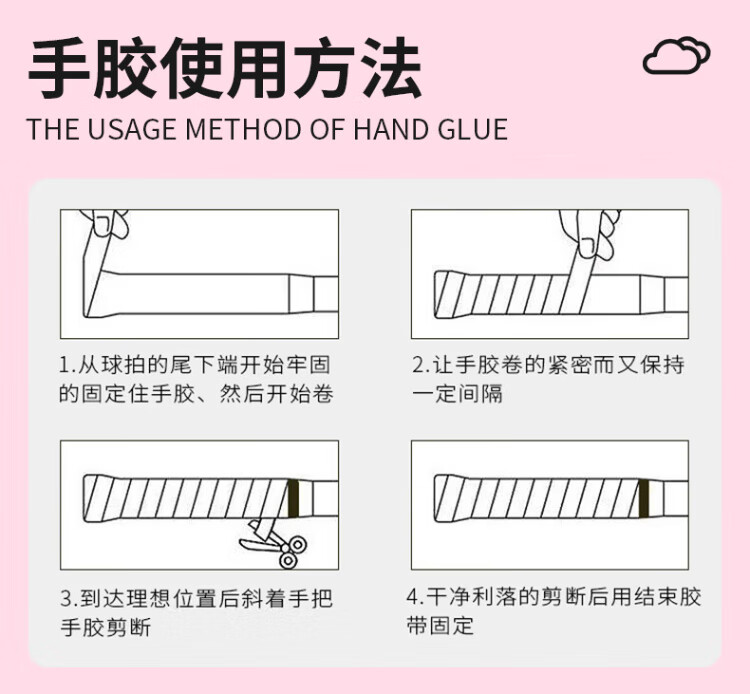 手胶使用方法

THE USAGE METHOD OF HAND GLUE

1.从球拍的尾下端开始牢固的固定住手胶、然后开始卷

2.让手胶卷的紧密而又保持一定间隔

3.到达理想位置后斜着手把手胶剪断

4.干净利落的剪断后用结束胶带固定