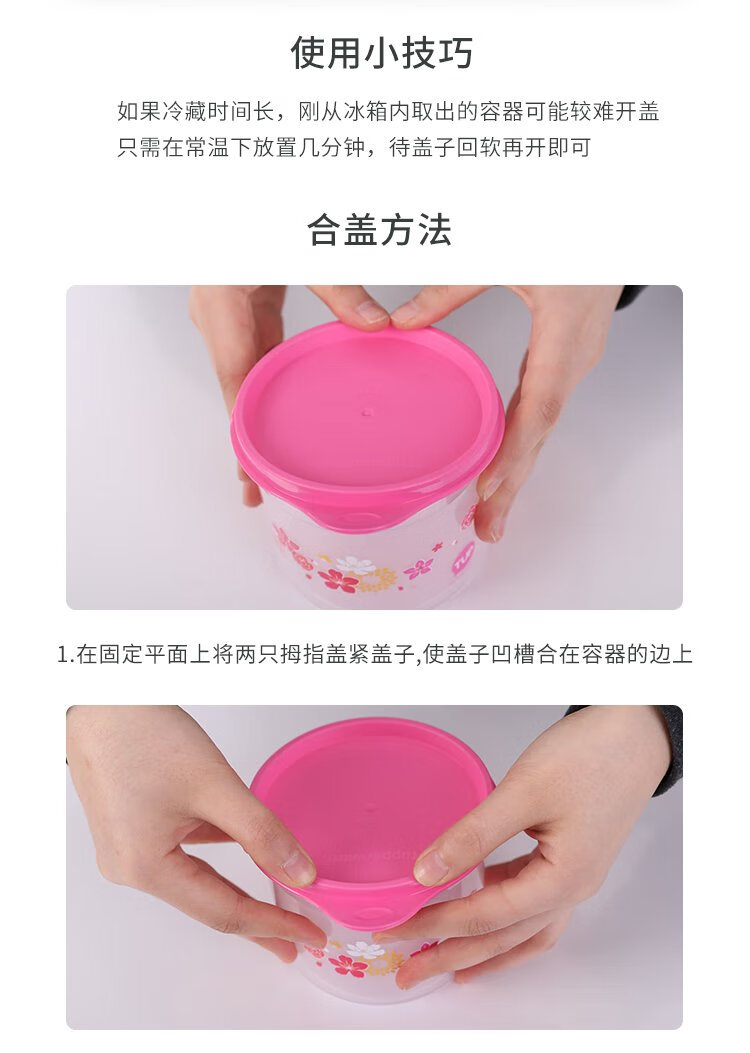 使用小技巧

如果冷藏时间长，刚从冰箱内取出的容器可能较难开盖
只需在常温下放置几分钟，待盖子回软再开即可

合盖方法

1.在固定平面上将两只拇指盖紧盖子,使盖子凹槽合在容器的边上