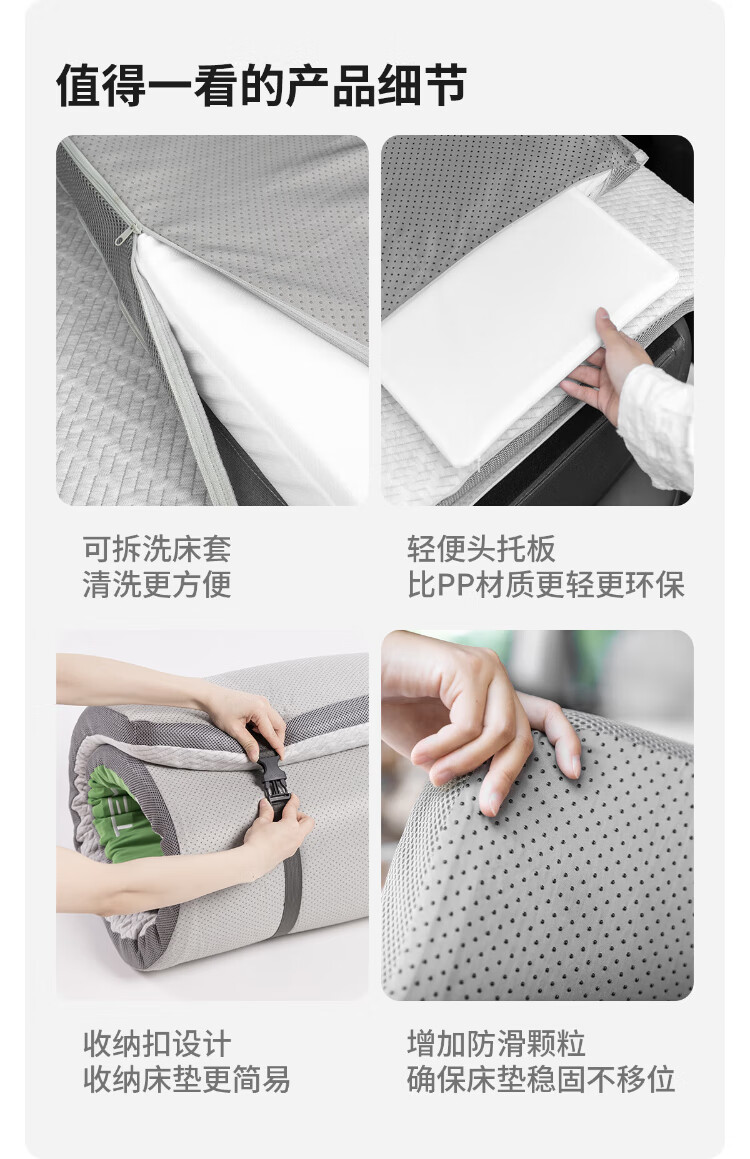 值得一看的产品细节

可拆洗床套
清洗更方便

轻便头托板
比PP材质更轻更环保

收纳扣设计
收纳床垫更简易

增加防滑颗粒
确保床垫稳固不移位