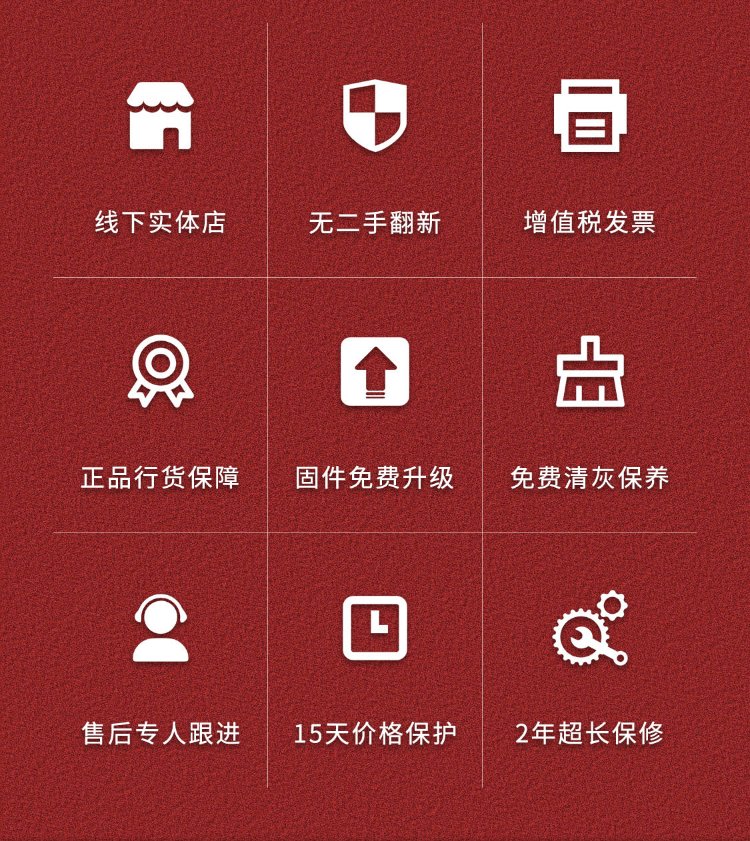 线下实体店

无二手翻新

增值税发票

正品行货保障

固件免费升级

免费清灰保养

售后专人跟进

15天价格保护

2年超长保修