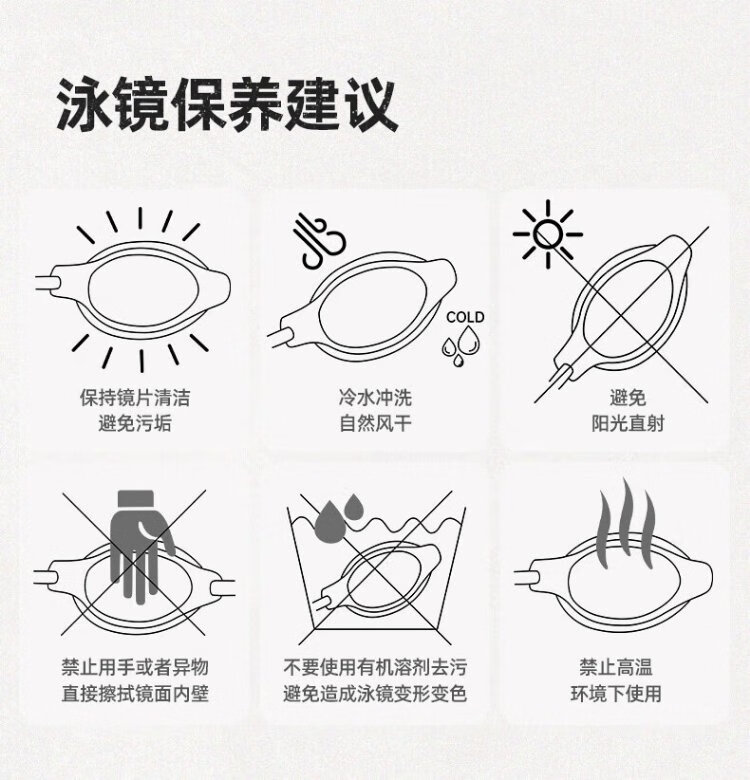 泳镜保养建议

保持镜片清洁
避免污垢

COLD

冷水冲洗
自然风干

避免
阳光直射

禁止用手或者异物
直接擦拭镜面内壁

不要使用有机溶剂去污
避免造成泳镜变形变色

禁止高温
环境下使用