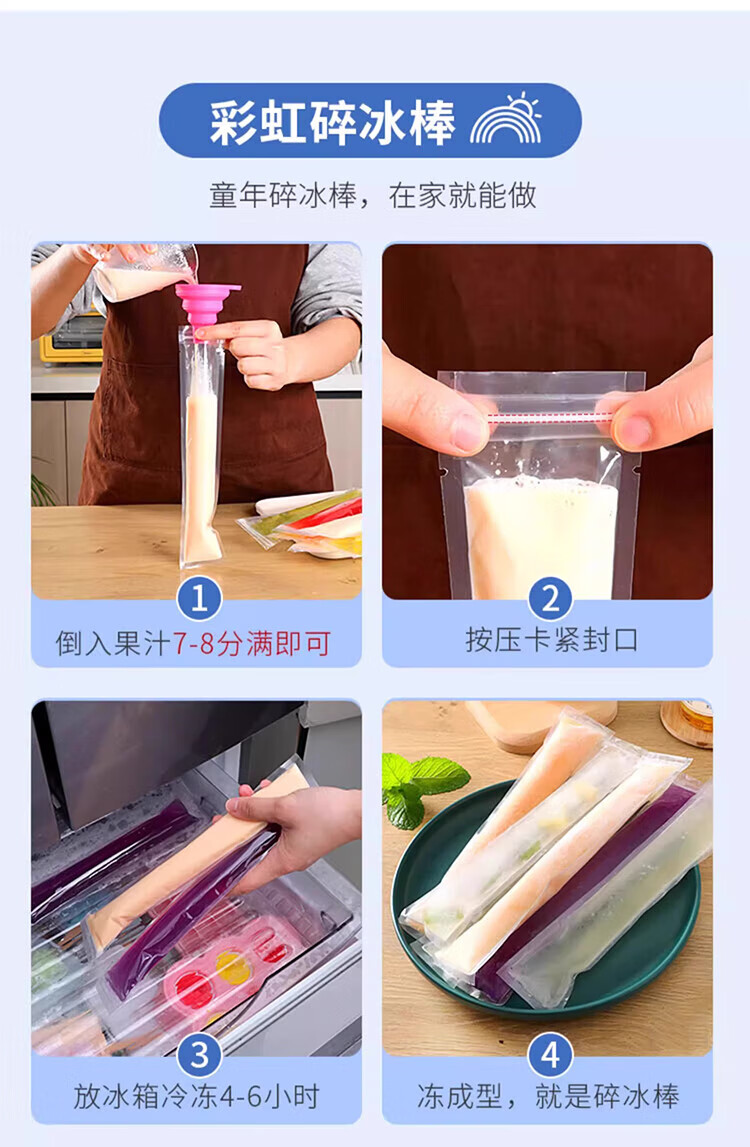 彩虹碎冰棒

童年碎冰棒，在家就能做

1
倒入果汁7-8分满即可

2
按压卡紧封口

3
放冰箱冷冻4-6小时

4
冻成型，就是碎冰棒