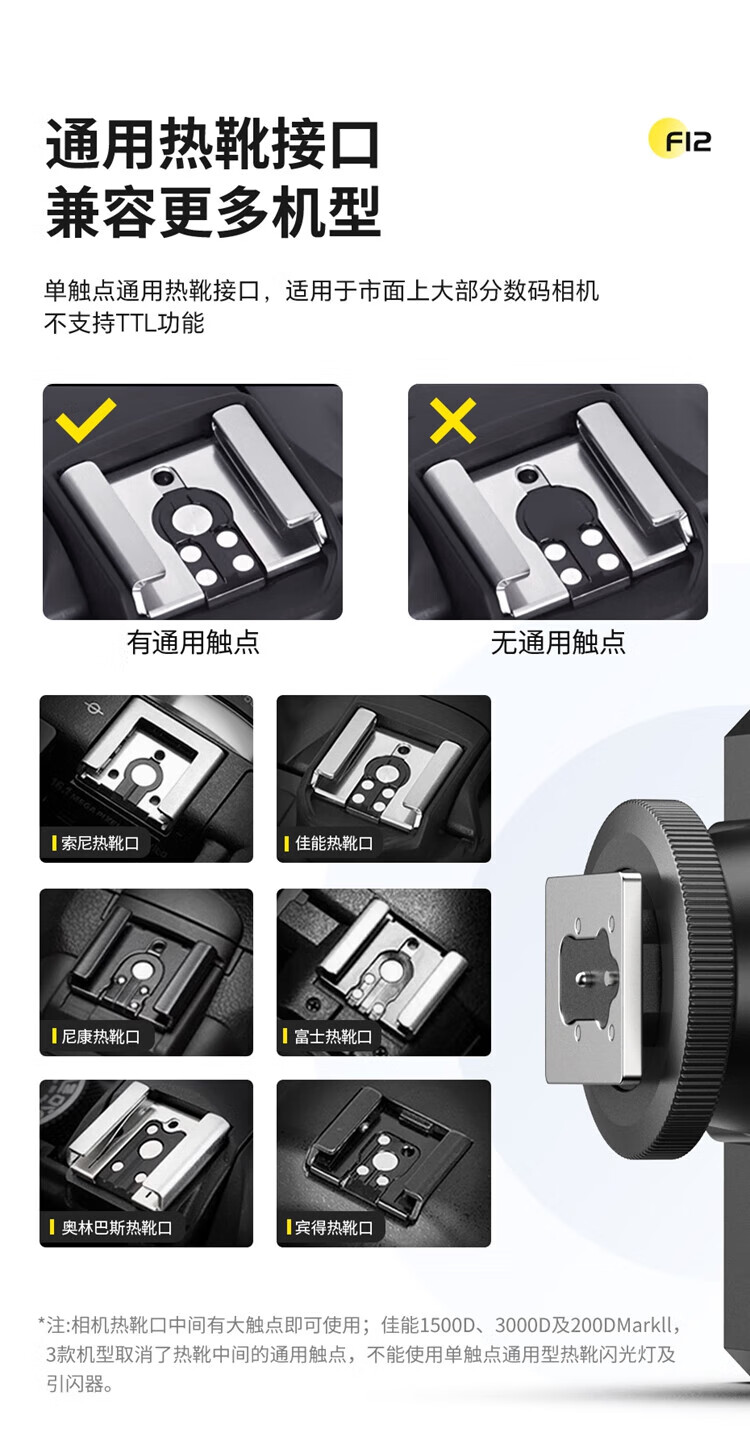 通用热靴接口
兼容更多机型

F12

单触点通用热靴接口，适用于市面上大部分数码相机
不支持TTL功能

有通用触点

无通用触点

索尼热靴口

佳能热靴口

尼康热靴口

富士热靴口

奥林巴斯热靴口

宾得热靴口

*注:相机热靴口中间有大触点即可使用；佳能1500D、3000D及200DMarkll，3款机型取消了热靴中间的通用触点，不能使用单触点通用型热靴闪光灯及引闪器。