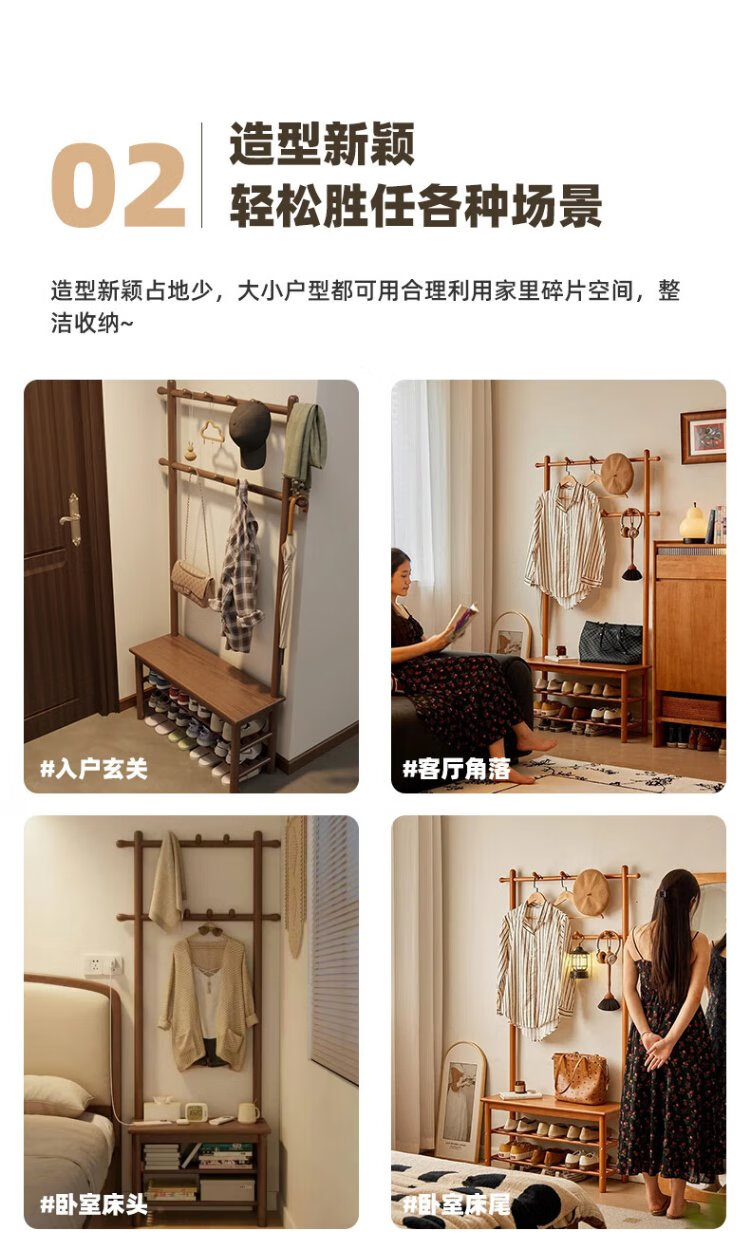 02

造型新颖
轻松胜任各种场景

造型新颖占地少，大小户型都可用合理利用家里碎片空间，整洁收纳~

#入户玄关

#客厅角落

#卧室床头

#卧室床尾