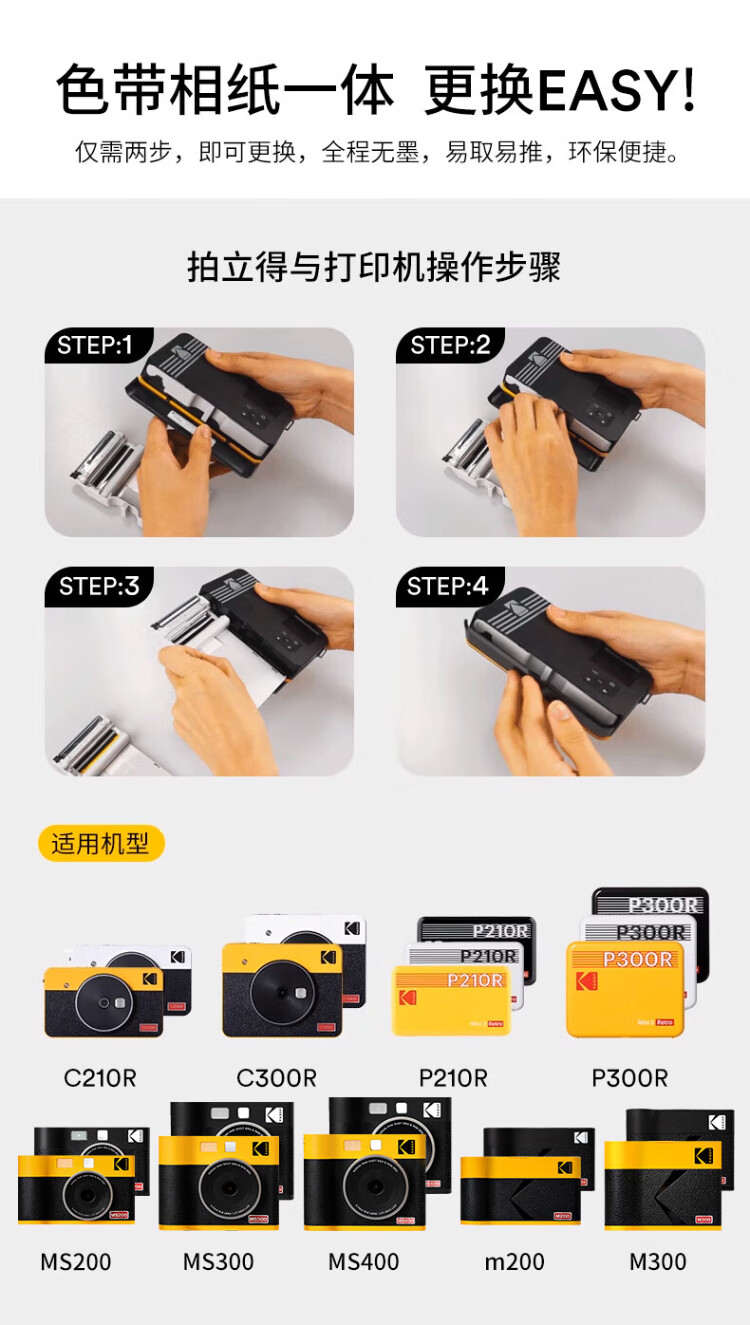 色带相纸一体 更换EASY!
仅需两步，即可更换，全程无墨，易取易推，环保便捷。

拍立得与打印机操作步骤

STEP:1

STEP:2

STEP:3

STEP:4

适用机型

P210R
P210R
P210R
P300R
P300R
P300R

C210R
C300R
P210R
P300R

MS200
MS300
MS400
m200
M300