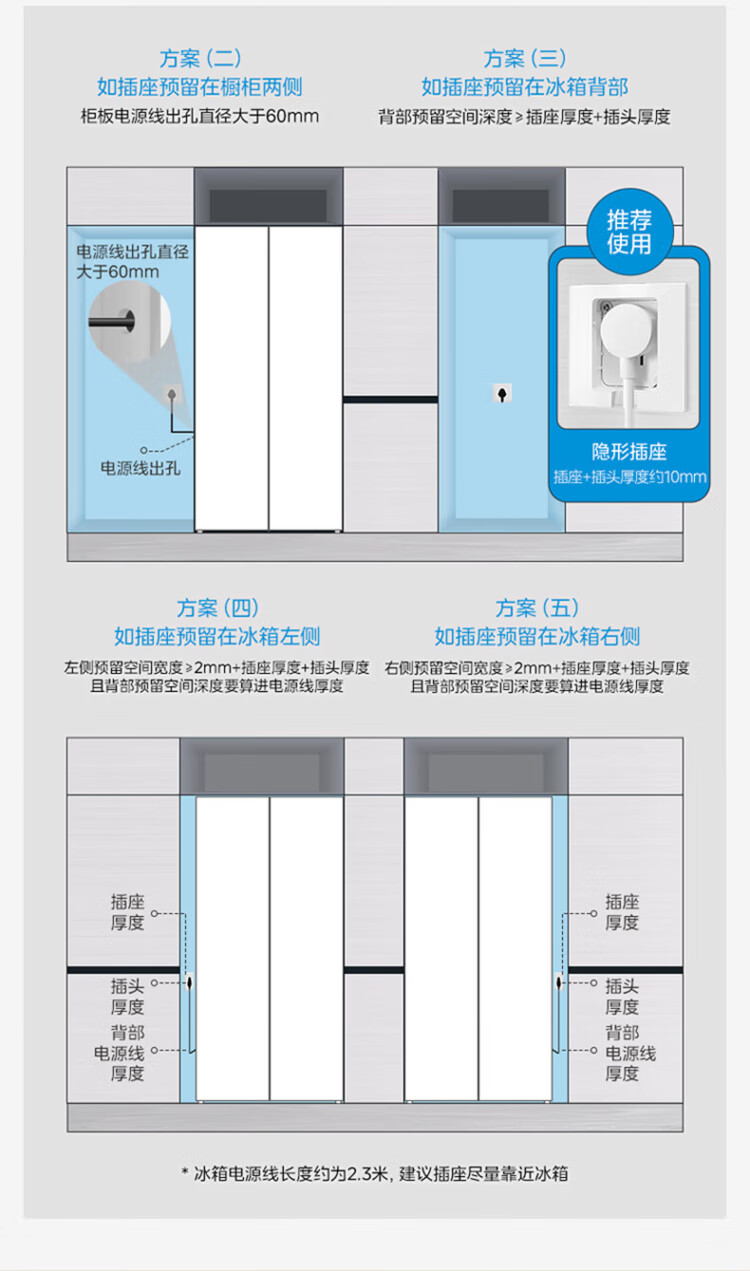 方案（二）
如插座预留在橱柜两侧
柜板电源线出孔直径大于60mm

方案（三）
如插座预留在冰箱背部
背部预留空间深度≥插座厚度+插头厚度

电源线出孔直径大于60mm

电源线出孔

推荐使用

隐形插座
插座+插头厚度约10mm

方案（四）
如插座预留在冰箱左侧
左侧预留空间宽度≥2mm+插座厚度+插头厚度
且背部预留空间深度要算进电源线厚度

方案（五）
如插座预留在冰箱右侧
右侧预留空间宽度≥2mm+插座厚度+插头厚度
且背部预留空间深度要算进电源线厚度

插座厚度
插头厚度
背部电源线厚度

插座厚度
插头厚度
背部电源线厚度

* 冰箱电源线长度约为2.3米，建议插座尽量靠近冰箱