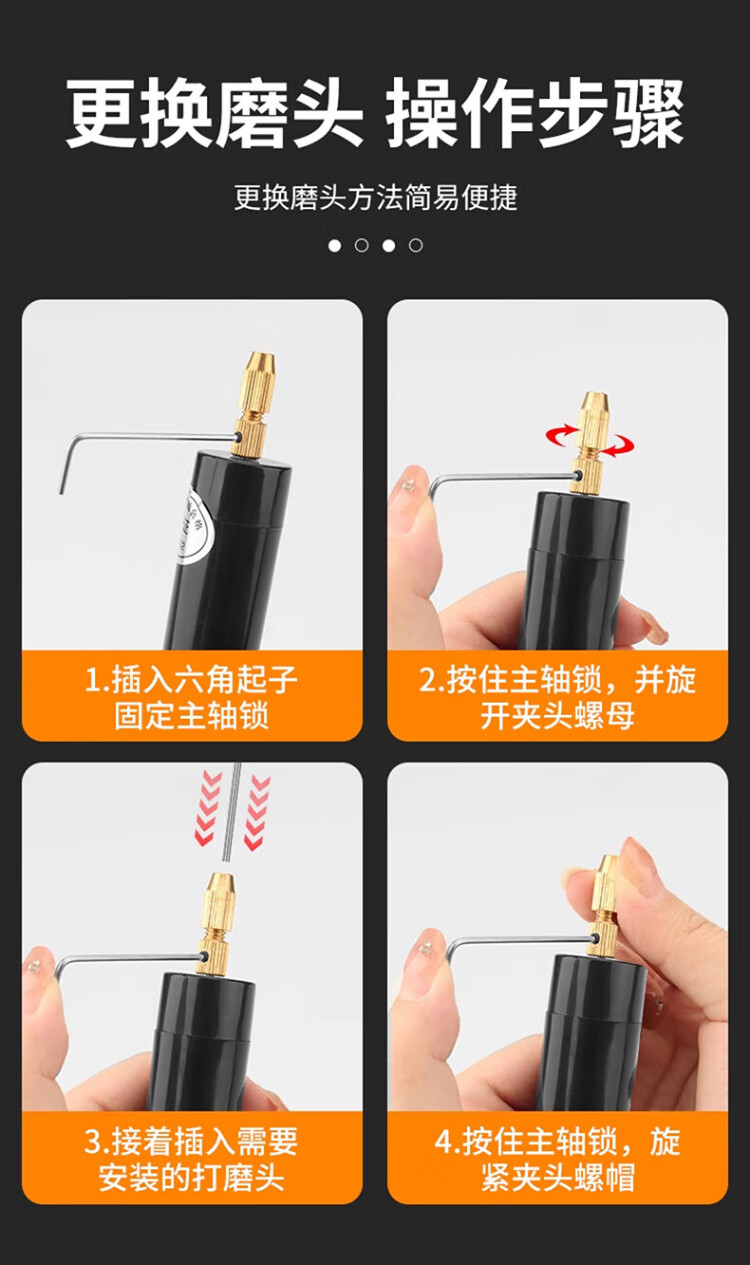 更换磨头 操作步骤

更换磨头方法简易便捷

1.插入六角起子固定主轴锁

2.按住主轴锁，并旋开夹头螺母

3.接着插入需要安装的打磨头

4.按住主轴锁，旋紧夹头螺帽