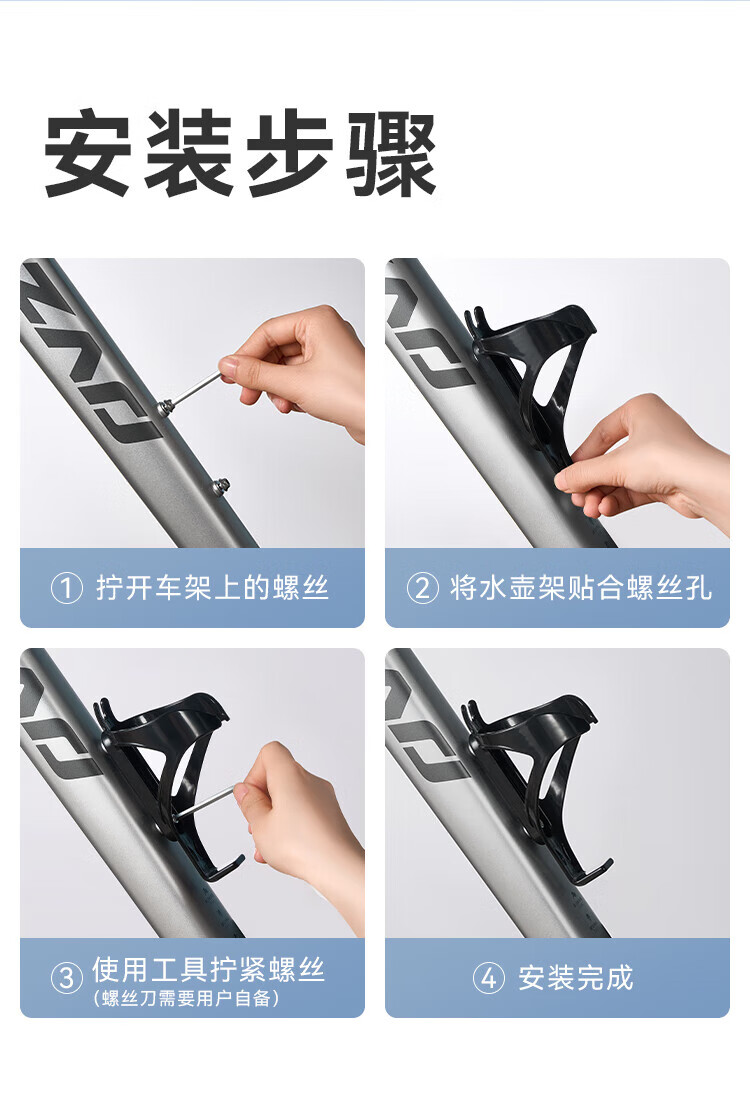 安装步骤

① 拧开车架上的螺丝

② 将水壶架贴合螺丝孔

③ 使用工具拧紧螺丝
（螺丝刀需要用户自备）

④ 安装完成