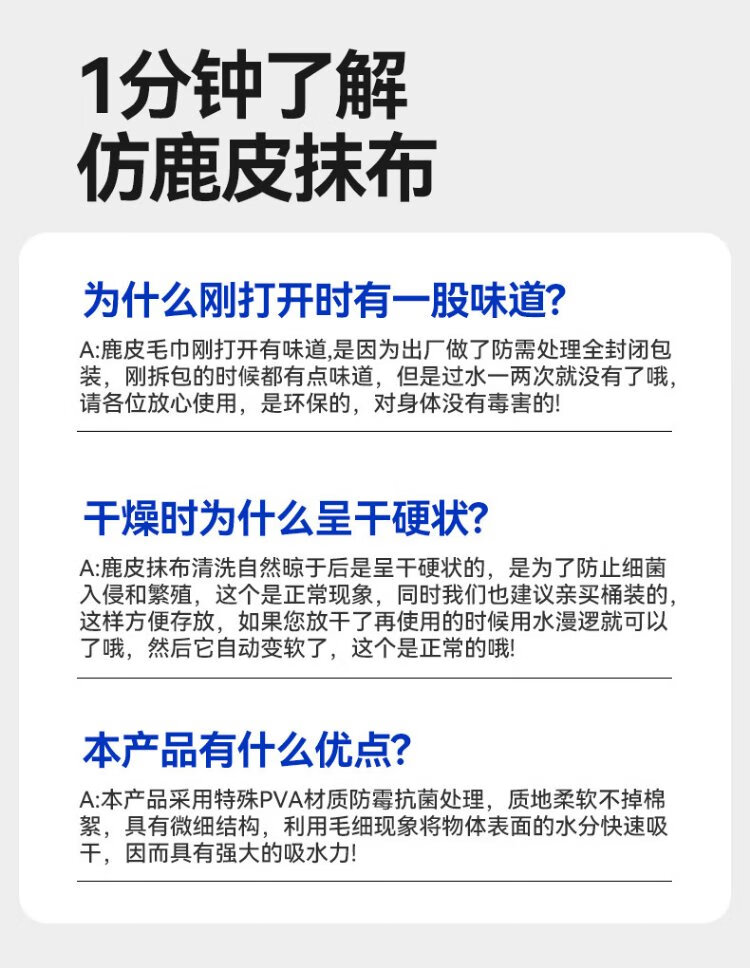 1分钟了解
仿鹿皮抹布

为什么刚打开时有一股味道?

A:鹿皮毛巾刚打开有味道,是因为出厂做了防需处理全封闭包装，刚拆包的时候都有点味道，但是过水一两次就没有了哦，请各位放心使用，是环保的，对身体没有毒害的!

干燥时为什么呈干硬状?

A:鹿皮抹布清洗自然晾于后是呈干硬状的，是为了防止细菌入侵和繁殖，这个是正常现象，同时我们也建议亲买桶装的，这样方便存放，如果您放干了再使用的时候用水漫逻就可以了哦，然后它自动变软了，这个是正常的哦!

本产品有什么优点?

A:本产品采用特殊PVA材质防霉抗菌处理，质地柔软不掉棉絮，具有微细结构，利用毛细现象将物体表面的水分快速吸干，因而具有强大的吸水力!