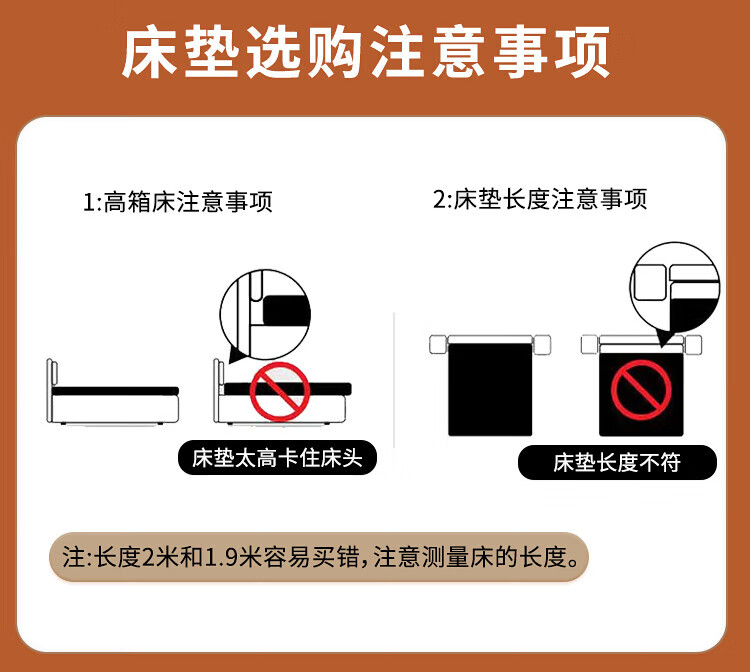 床垫选购注意事项

1:高箱床注意事项

床垫太高卡住床头

2:床垫长度注意事项

床垫长度不符

注:长度2米和1.9米容易买错,注意测量床的长度。