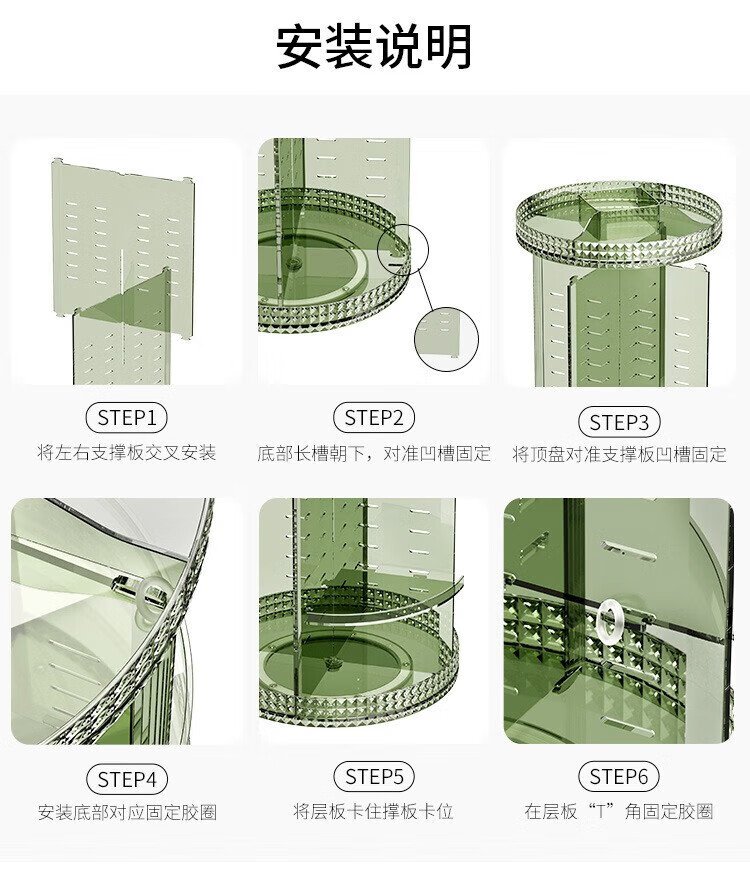 安装说明

STEP1
将左右支撑板交叉安装

STEP2
底部长槽朝下，对准凹槽固定

STEP3
将顶盘对准支撑板凹槽固定

STEP4
安装底部对应固定胶圈

STEP5
将层板卡住撑板卡位

STEP6
在层板“T”角固定胶圈