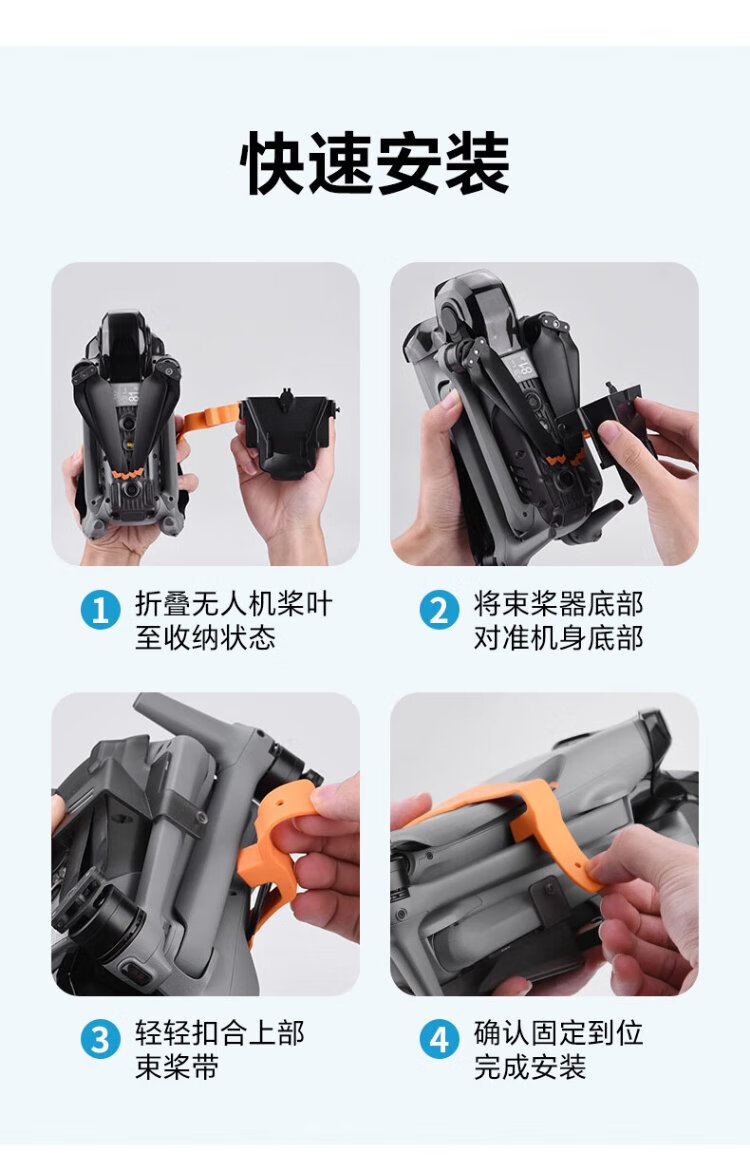 快速安装

1 折叠无人机桨叶至收纳状态

2 将束桨器底部对准机身底部

3 轻轻扣合上部束桨带

4 确认固定到位完成安装