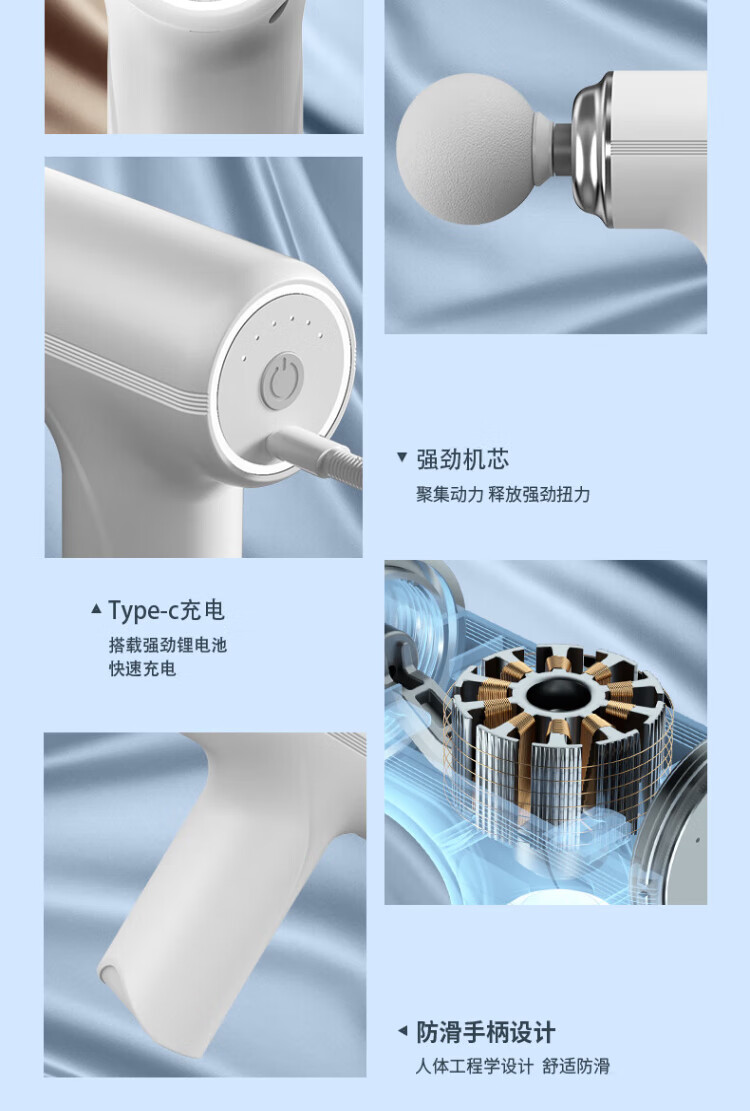 ▼ 强劲机芯
聚集动力 释放强劲扭力

▲ Type-c充电
搭载强劲锂电池
快速充电

◀ 防滑手柄设计
人体工程学设计 舒适防滑