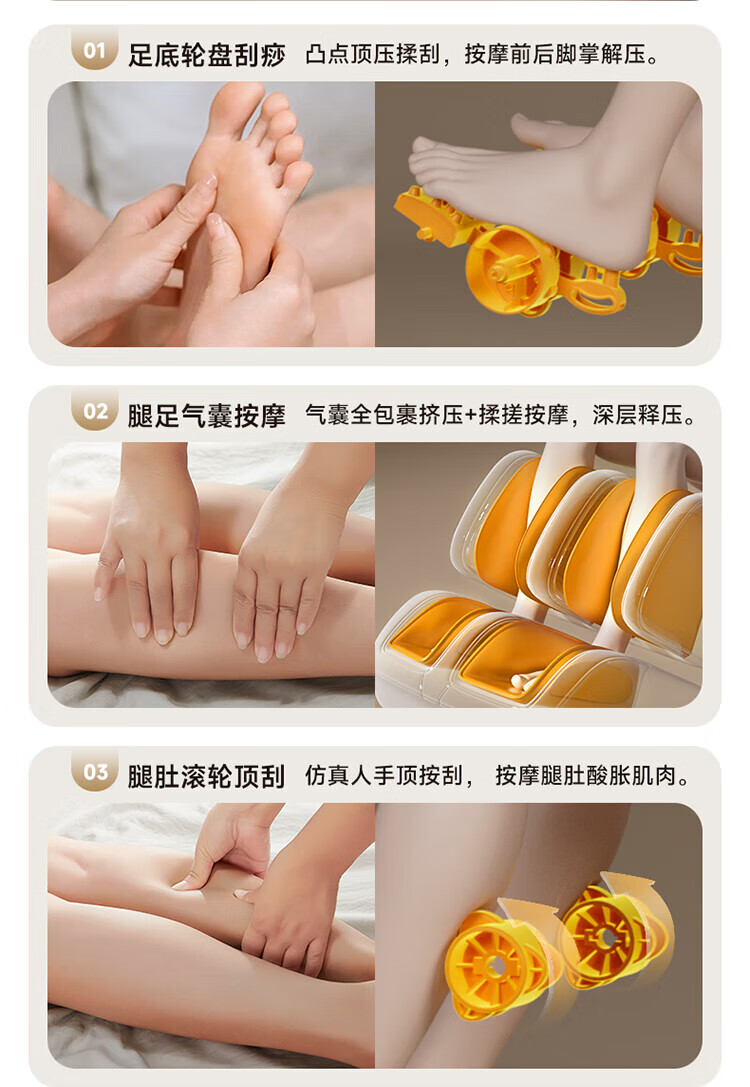 01 足底轮盘刮痧 凸点顶压揉刮，按摩前后脚掌解压。

02 腿足气囊按摩 气囊全包裹挤压+揉搓按摩，深层释压。

03 腿肚滚轮顶刮 仿真人手顶按刮，按摩腿肚酸胀肌肉。