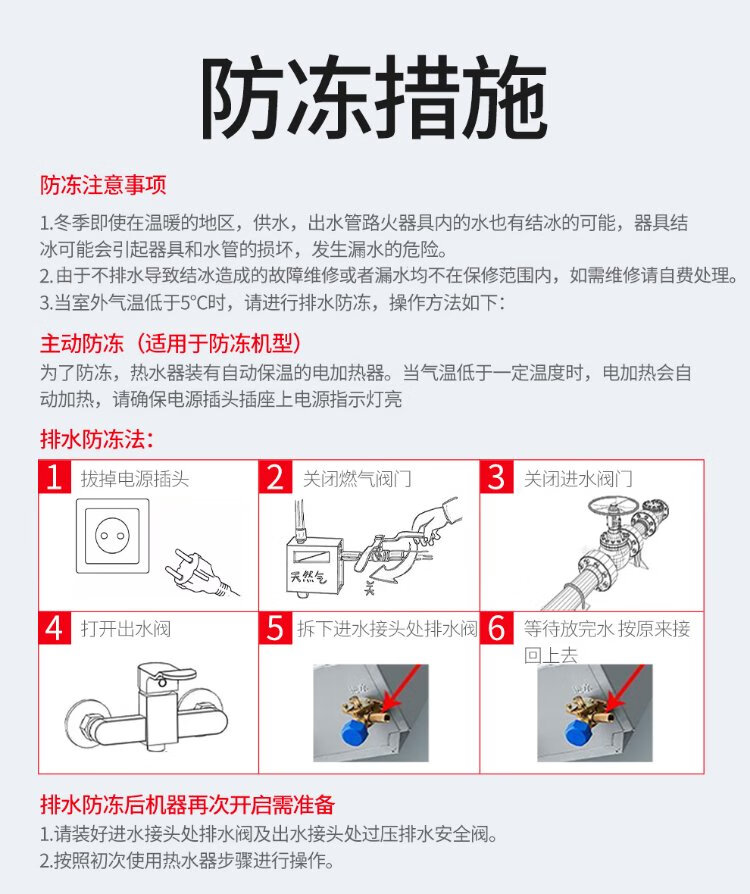 防冻措施

防冻注意事项

1.冬季即使在温暖的地区，供水，出水管路火器具内的水也有结冰的可能，器具结冰可能会引起器具和水管的损坏，发生漏水的危险。
2.由于不排水导致结冰造成的故障维修或者漏水均不在保修范围内，如需维修请自费处理。
3.当室外气温低于5°C时，请进行排水防冻，操作方法如下：

主动防冻（适用于防冻机型）

为了防冻，热水器装有自动保温的电加热器。当气温低于一定温度时，电加热会自动加热，请确保电源插头插座上电源指示灯亮

排水防冻法：

1 拔掉电源插头

2 关闭燃气阀门

天然气

关

3 关闭进水阀门

4 打开出水阀

5 拆下进水接头处排水阀

6 等待放完水 按原来接回上去

排水防冻后机器再次开启需准备

1.请装好进水接头处排水阀及出水接头处过压排水安全阀。
2.按照初次使用热水器步骤进行操作。