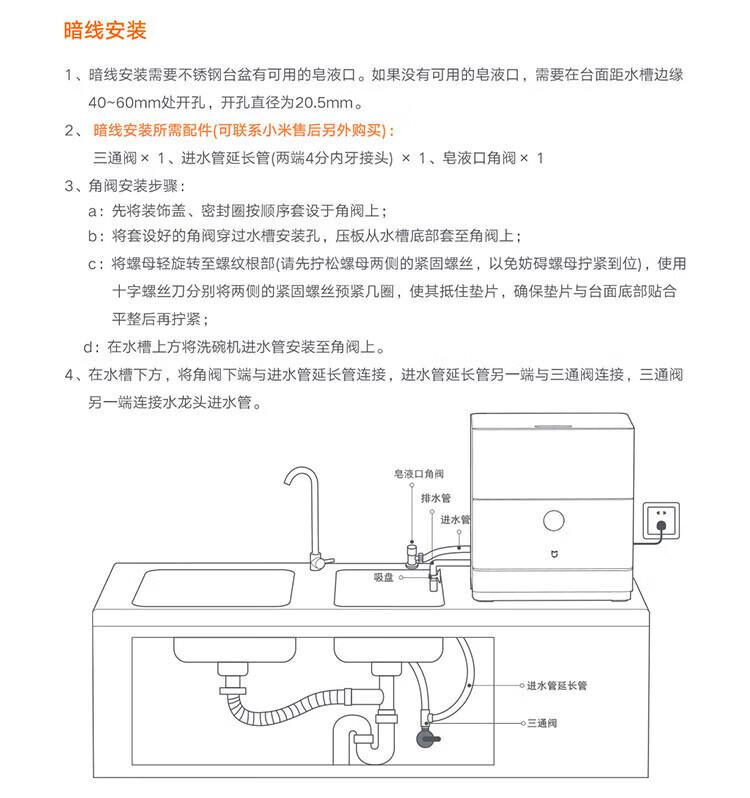 暗线安装

1、暗线安装需要不锈钢台盆有可用的皂液口。如果没有可用的皂液口，需要在台面距水槽边缘40~60mm处开孔，开孔直径为20.5mm。

2、暗线安装所需配件(可联系小米售后另外购买)：
三通阀 × 1、进水管延长管(两端4分内牙接头) × 1、皂液口角阀 × 1

3、角阀安装步骤：
a：先将装饰盖、密封圈按顺序套设于角阀上；
b：将套设好的角阀穿过水槽安装孔，压板从水槽底部套至角阀上；
c：将螺母轻旋转至螺纹根部(请先拧松螺母两侧的紧固螺丝，以免妨碍螺母拧紧到位)，使用十字螺丝刀分别将两侧的紧固螺丝预紧几圈，使其抵住垫片，确保垫片与台面底部贴合平整后再拧紧；
d：在水槽上方将洗碗机进水管安装至角阀上。

4、在水槽下方，将角阀下端与进水管延长管连接，进水管延长管另一端与三通阀连接，三通阀另一端连接水龙头进水管。

皂液口角阀
排水管
进水管
吸盘
进水管延长管
三通阀