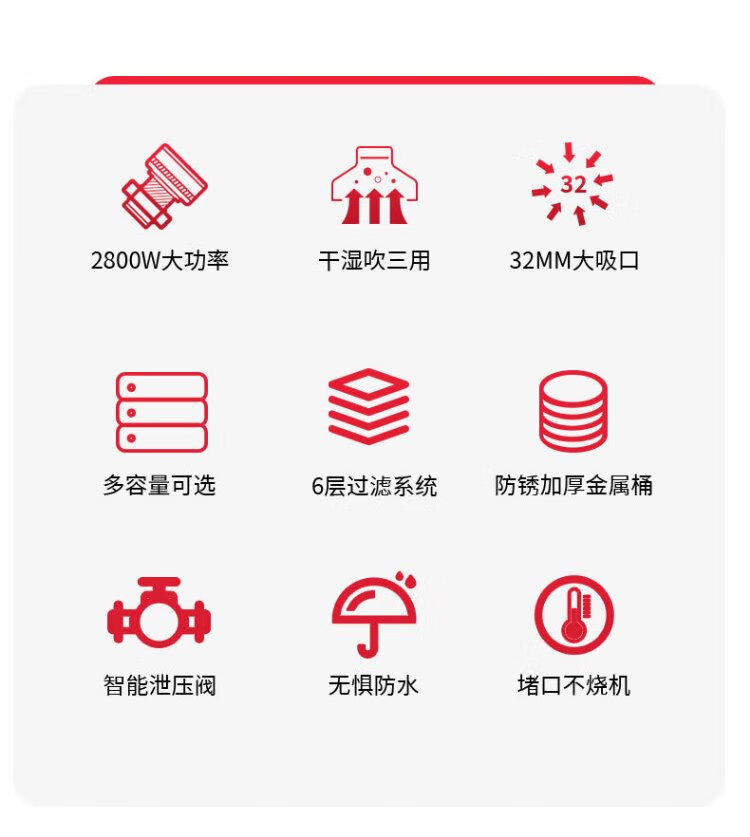 32

2800W大功率

干湿吹三用

32MM大吸口

多容量可选

6层过滤系统

防锈加厚金属桶

智能泄压阀

无惧防水

堵口不烧机