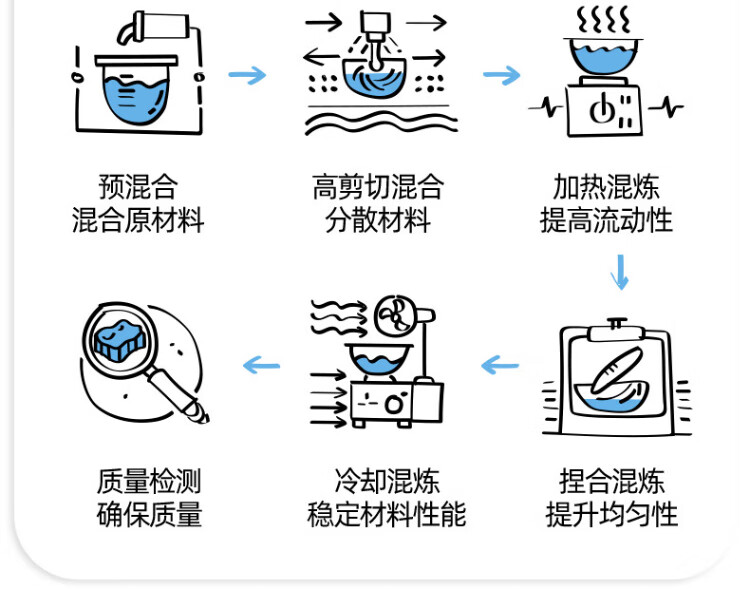 预混合
混合原材料

高剪切混合
分散材料

加热混炼
提高流动性

捏合混炼
提升均匀性

冷却混炼
稳定材料性能

质量检测
确保质量