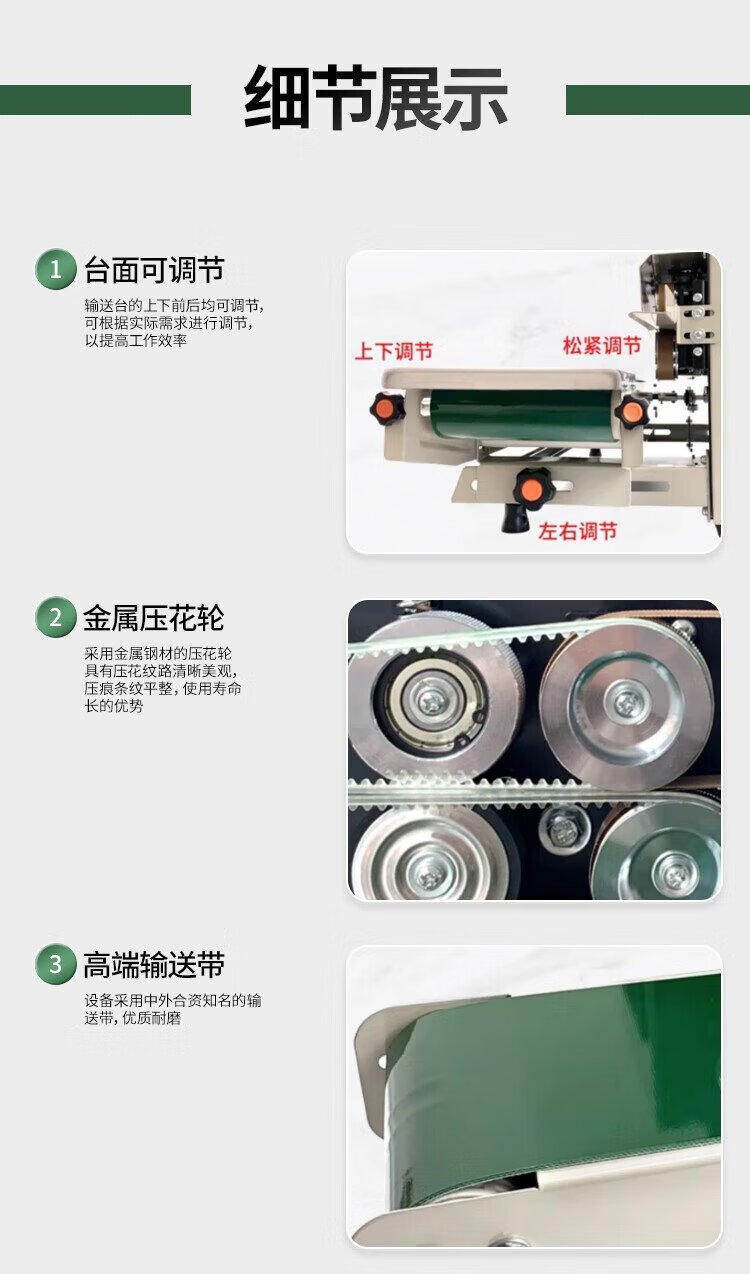 细节展示

1 台面可调节

输送台的上下前后均可调节，可根据实际需求进行调节，以提高工作效率

上下调节

松紧调节

左右调节

2 金属压花轮

采用金属钢材的压花轮具有压花纹路清晰美观，压痕条纹平整，使用寿命长的优势

3 高端输送带

设备采用中外合资知名的输送带，优质耐磨