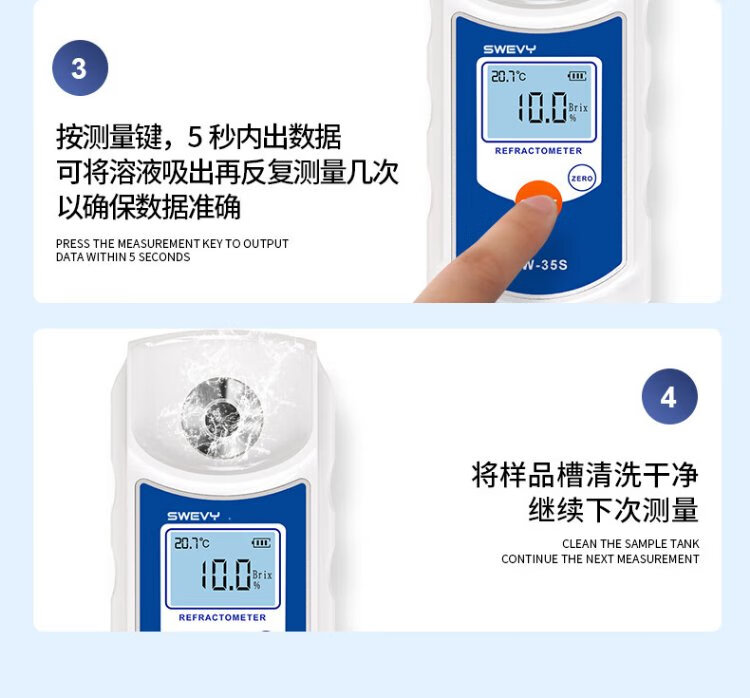 3

按测量键，5 秒内出数据
可将溶液吸出再反复测量几次
以确保数据准确

PRESS THE MEASUREMENT KEY TO OUTPUT DATA WITHIN 5 SECONDS

SWEVY

20.7°C

10.0 Brix %

REFRACTOMETER

ZERO

W-35S

4

将样品槽清洗干净
继续下次测量

CLEAN THE SAMPLE TANK
CONTINUE THE NEXT MEASUREMENT

SWEVY

20.7°C

10.0 Brix %

REFRACTOMETER