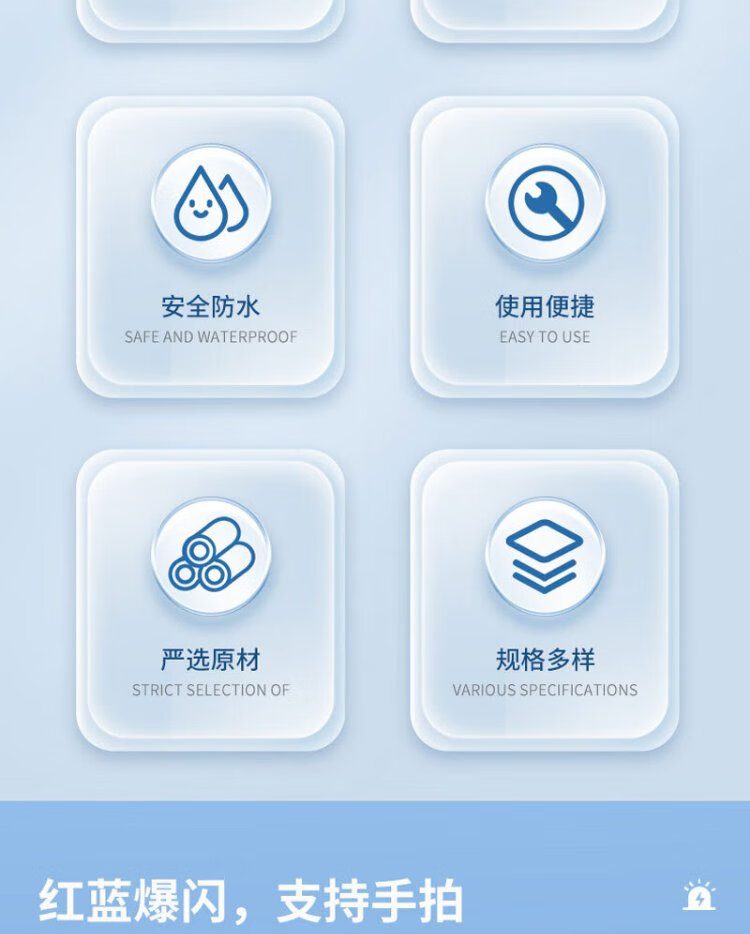 安全防水
SAFE AND WATERPROOF

使用便捷
EASY TO USE

严选原材
STRICT SELECTION OF

规格多样
VARIOUS SPECIFICATIONS

红蓝爆闪，支持手拍