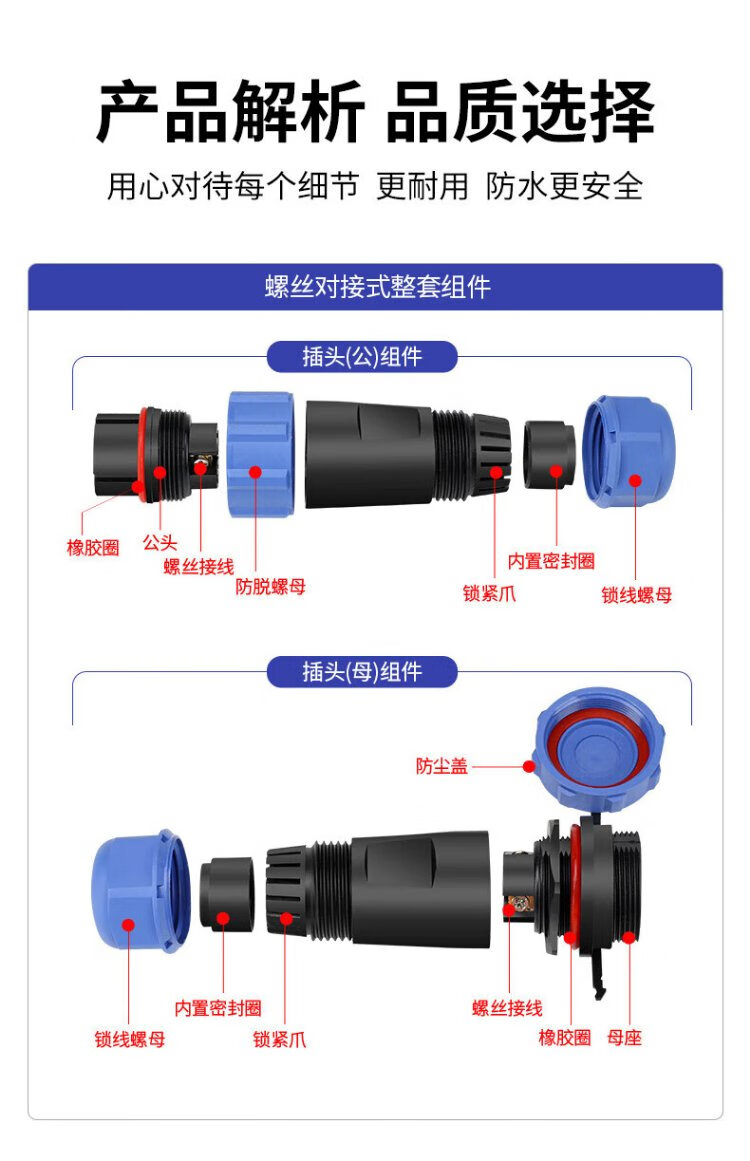 产品解析 品质选择

用心对待每个细节 更耐用 防水更安全

螺丝对接式整套组件

插头(公)组件

橡胶圈

公头

螺丝接线

防脱螺母

锁紧爪

内置密封圈

锁线螺母

插头(母)组件

防尘盖

锁线螺母

内置密封圈

锁紧爪

螺丝接线

橡胶圈

母座