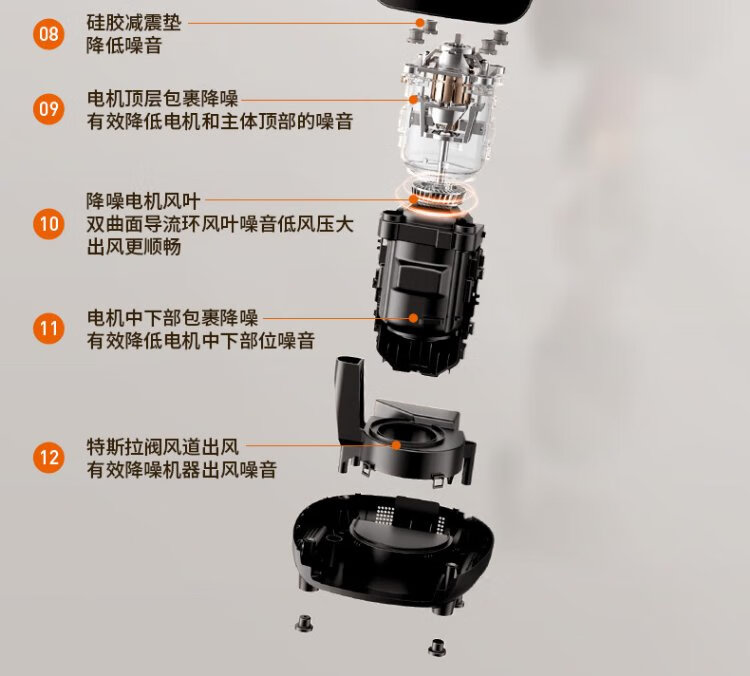 08 硅胶减震垫
降低噪音

09 电机顶层包裹降噪
有效降低电机和主体顶部的噪音

10 降噪电机风叶
双曲面导流环风叶噪音低风压大
出风更顺畅

11 电机中下部包裹降噪
有效降低电机中下部位噪音

12 特斯拉阀风道出风
有效降噪机器出风噪音