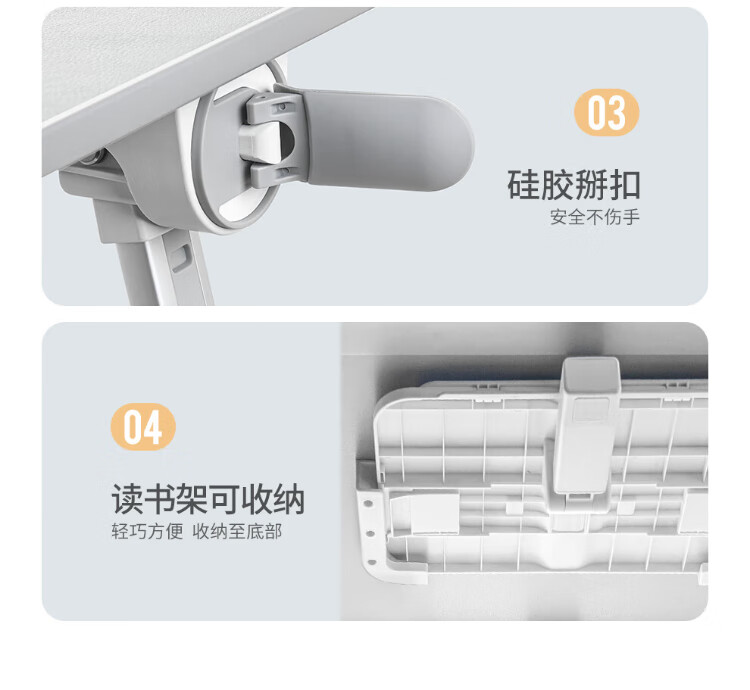 03

硅胶掰扣
安全不伤手

04

读书架可收纳
轻巧方便 收纳至底部