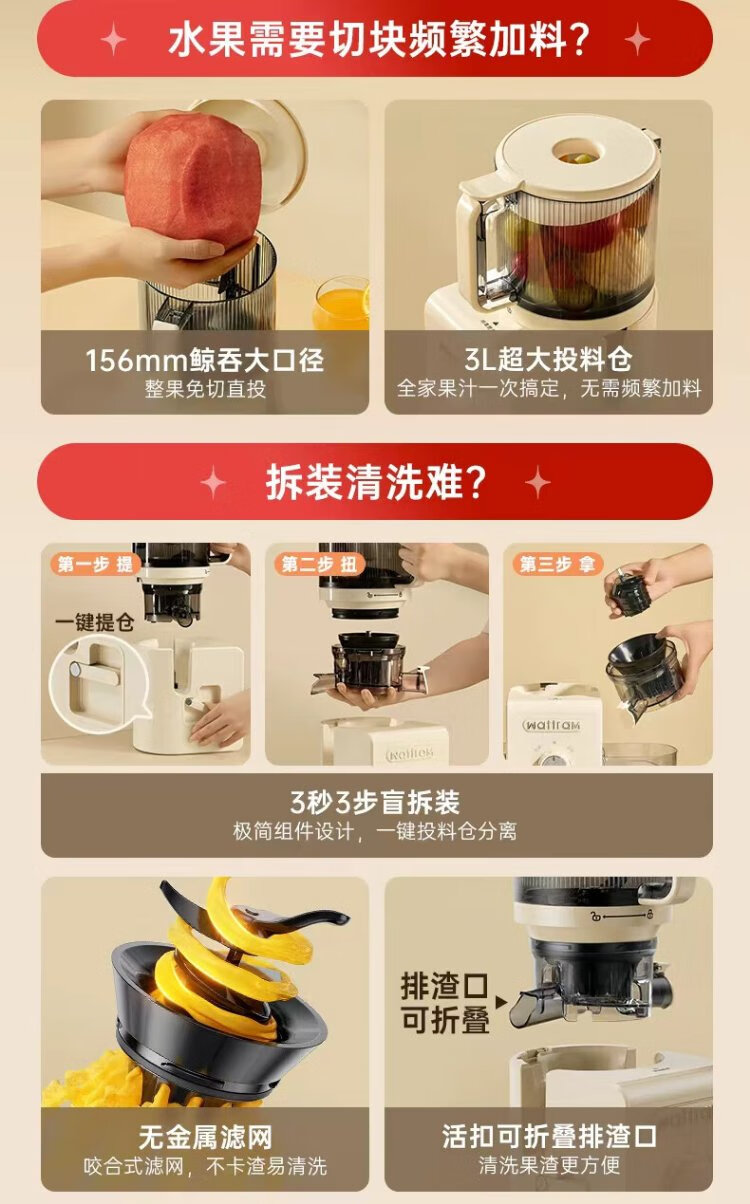 水果需要切块频繁加料？

156mm鲸吞大口径
整果免切直投

3L超大投料仓
全家果汁一次搞定，无需频繁加料

拆装清洗难？

第一步 提
一键提仓

第二步 扭

第三步 拿

wattran

3秒3步盲拆装
极简组件设计，一键投料仓分离

排渣口
可折叠

无金属滤网
咬合式滤网，不卡渣易清洗

活扣可折叠排渣口
清洗果渣更方便