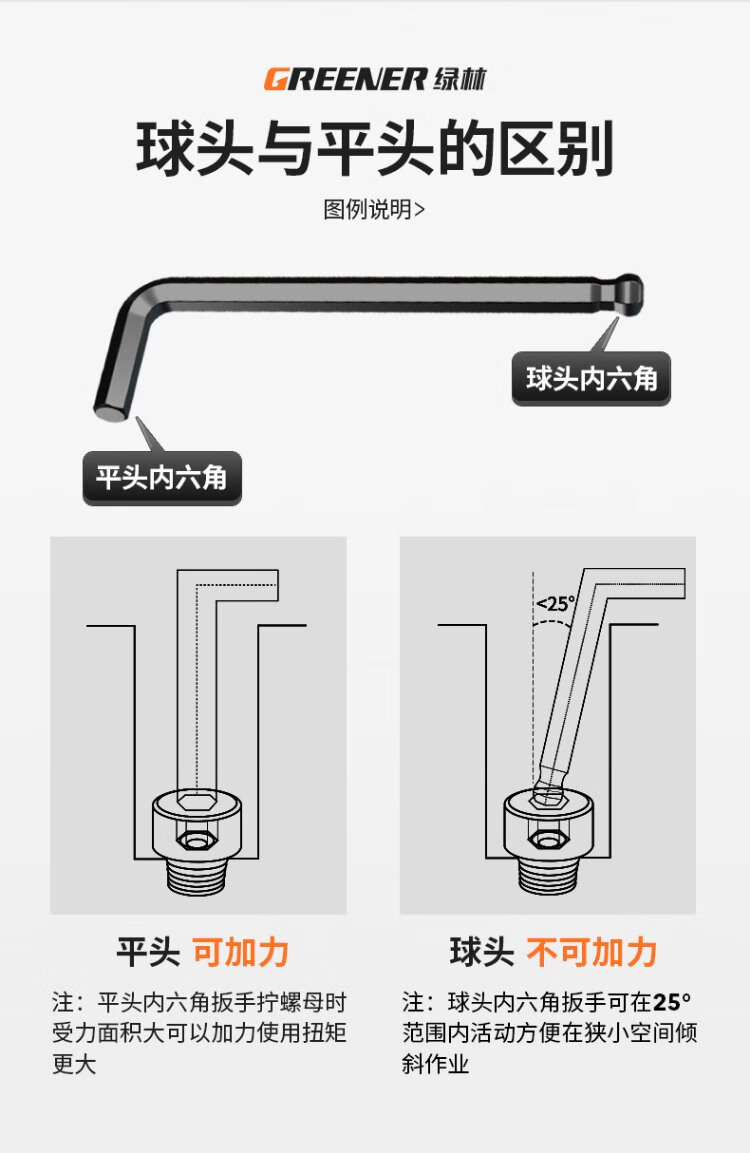 GREENER 绿林

球头与平头的区别

图例说明>

球头内六角

平头内六角

<25°

平头 可加力

注：平头内六角扳手拧螺母时受力面积大可以加力使用扭矩更大

球头 不可加力

注：球头内六角扳手可在25°范围内活动方便在狭小空间倾斜作业